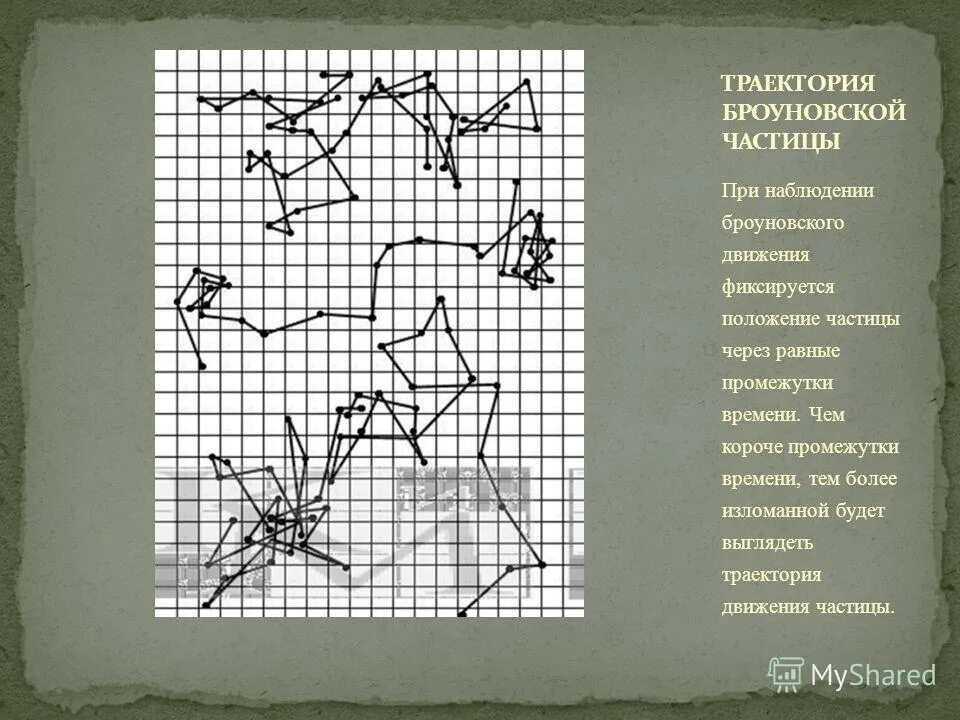 ТРАЕКТОРИЯ БРОУНОВСКОЙ ЧАСТИЦЫ

При наблюдении броуновского движения фиксируется положение частицы через равные промежутки времени. Чем короче промежутки времени, тем более изломанной будет выглядеть траектория движения частицы.

MyShared