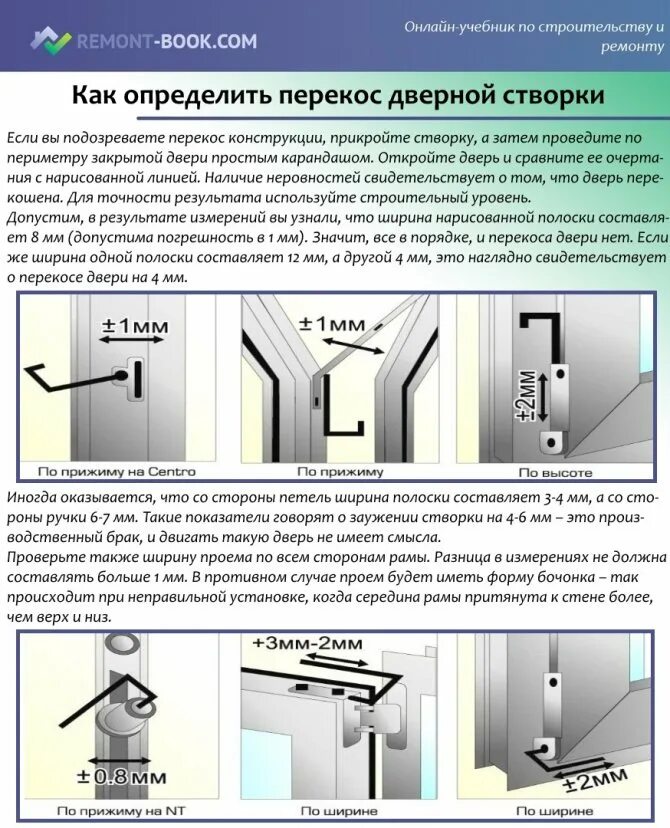 REMONT-BOOK.COM

Онлайн-учебник по строительству и ремонту

Как определить перекос дверной створки

Если вы подозреваете перекос конструкции, прикройте створку, а затем проведите по периметру закрытой двери простым карандашом. Откройте дверь и сравните ее очертания с нарисованной линией. Наличие неровностей свидетельствует о том, что дверь перекошена. Для точности результата используйте строительный уровень.
Допустим, в результате измерений вы узнали, что ширина нарисованной полоски составляет 8 мм (допустима погрешность в 1 мм). Значит, все в порядке, и перекоса двери нет. Если же ширина одной полоски составляет 12 мм, а другой 4 мм, это наглядно свидетельствует о перекосе двери на 4 мм.

±1мм

По прижиму на Centro

±1мм

По прижиму

±2мм

По высоте

Иногда оказывается, что со стороны петель ширина полоски составляет 3-4 мм, а со стороны ручки 6-7 мм. Такие показатели говорят о заужении створки на 4-6 мм – это производственный брак, и двигать такую дверь не имеет смысла.
Проверьте также ширину проема по всем сторонам рамы. Разница в измерениях не должна составлять больше 1 мм. В противном случае проем будет иметь форму бочонка – так происходит при неправильной установке, когда середина рамы притянута к стене более, чем верх и низ.

±0.8мм

По прижиму на NT

+3мм-2мм

По ширине

±2мм

По ширине