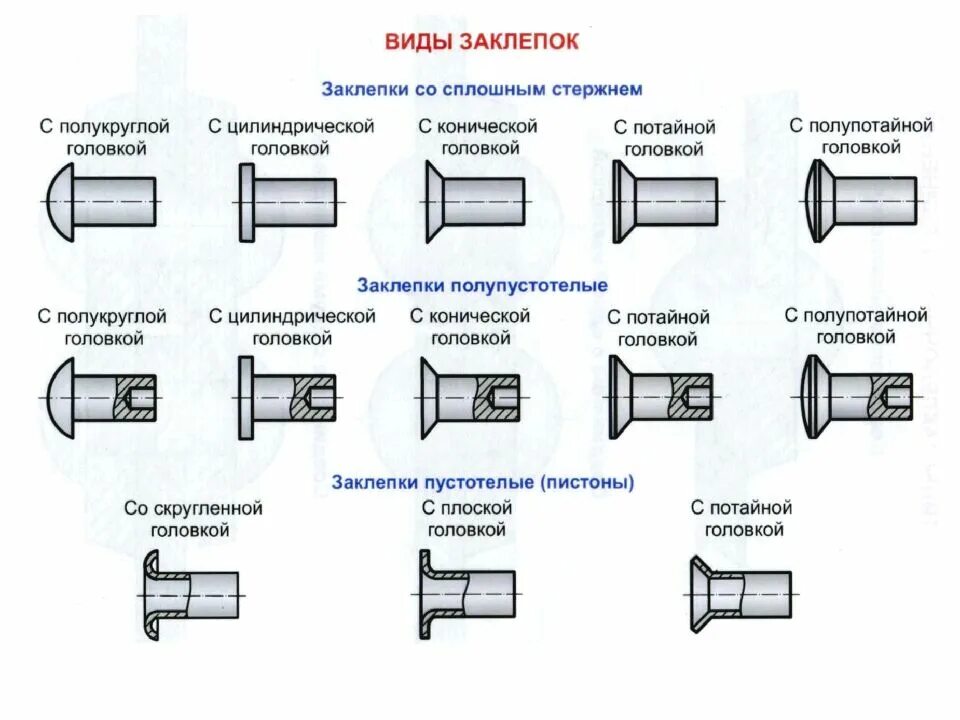 ВИДЫ ЗАКЛЕПОК

Заклепки со сплошным стержнем

С полукруглой головкой

С цилиндрической головкой

С конической головкой

С потайной головкой

С полупотайной головкой

Заклепки полупустотелые

С полукруглой головкой

С цилиндрической головкой

С конической головкой

С потайной головкой

С полупотайной головкой

Заклепки пустотелые (пистоны)

Со скругленной головкой

С плоской головкой

С потайной головкой