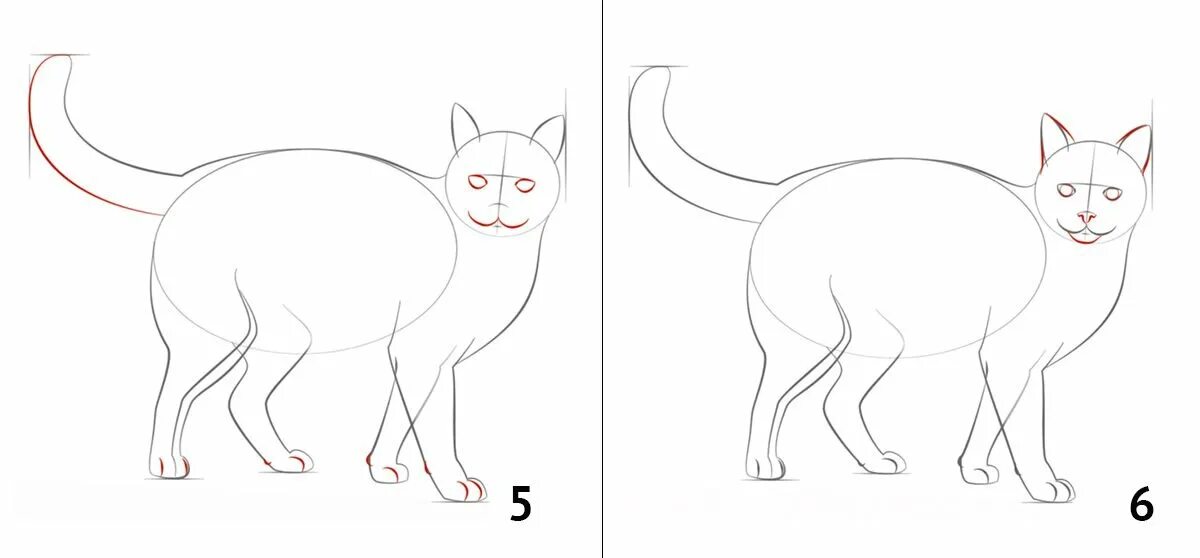 5

6