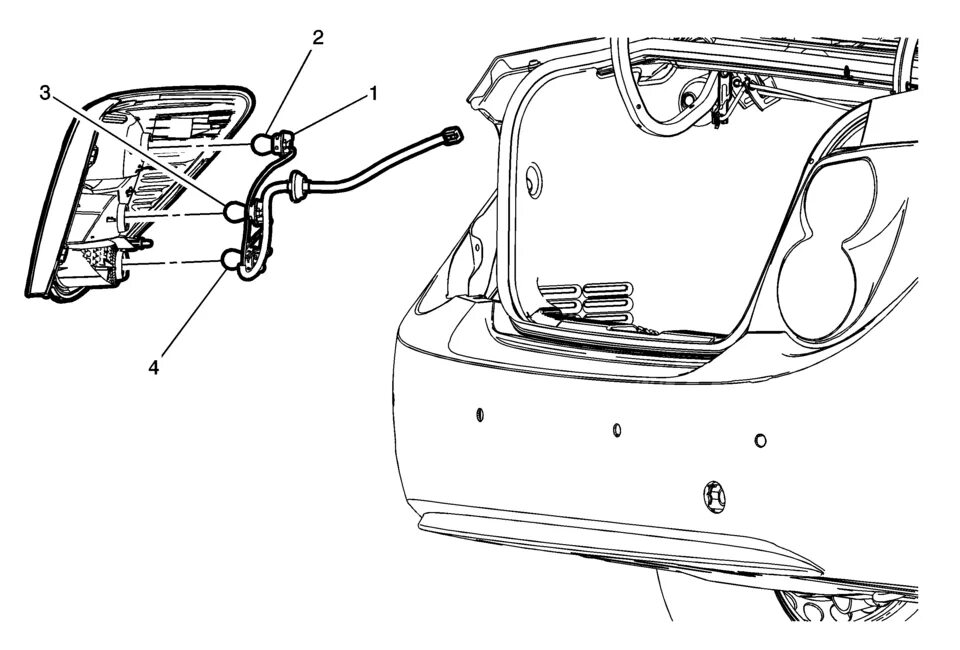 2
3
1
4