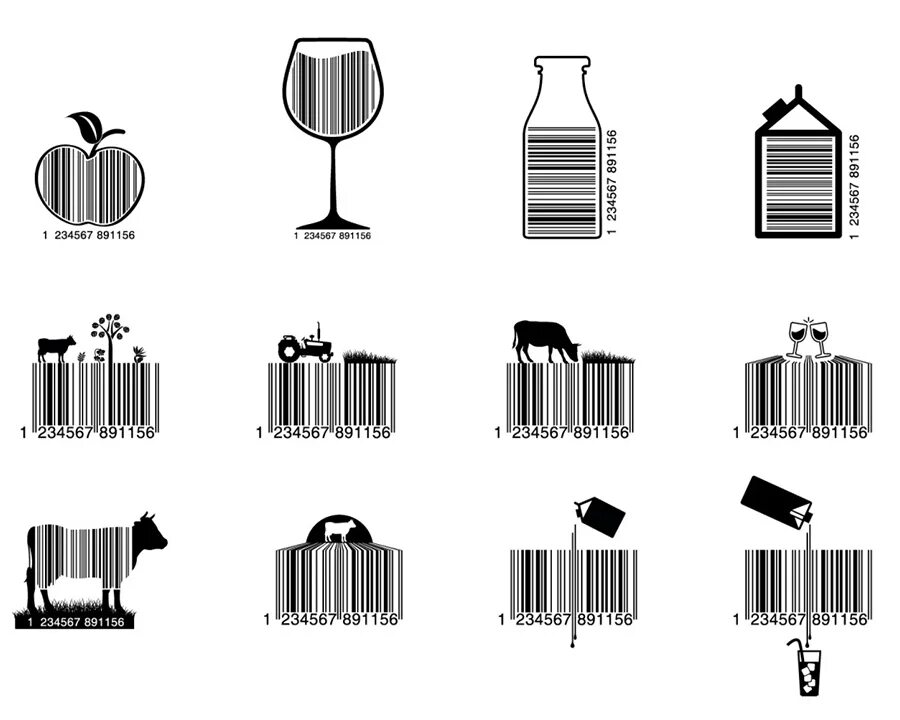 1 234567 891156

1 234567 891156

1 234567 891156

1 234567 891156

1 234567 891156

1 234567 891156

1 234567 891156

1 234567 891156

1 234567 891156

1 234567 891156

1 234567 891156

1 234567 891156