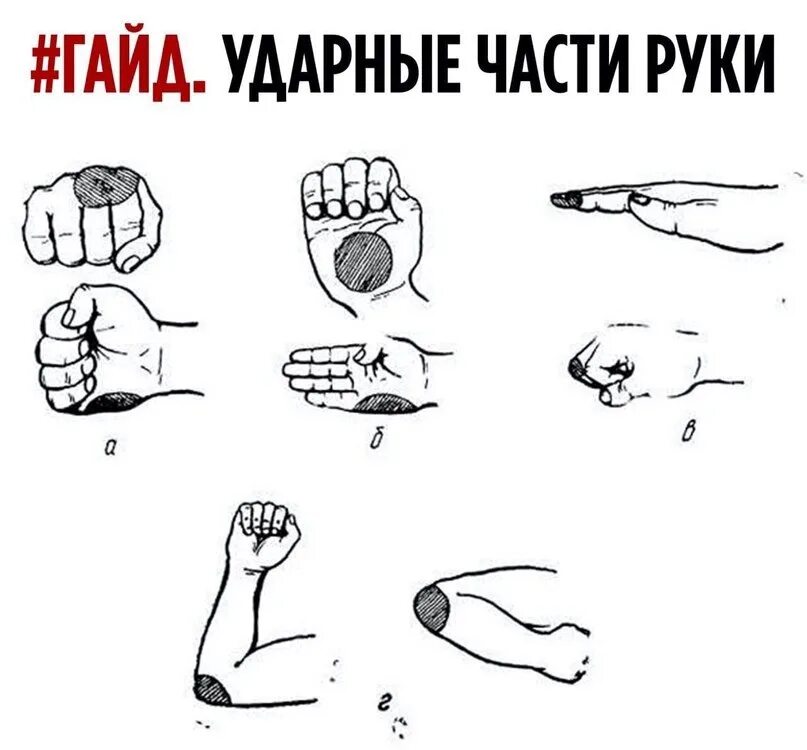 #ГАЙД. УДАРНЫЕ ЧАСТИ РУКИ

а

б

в

г