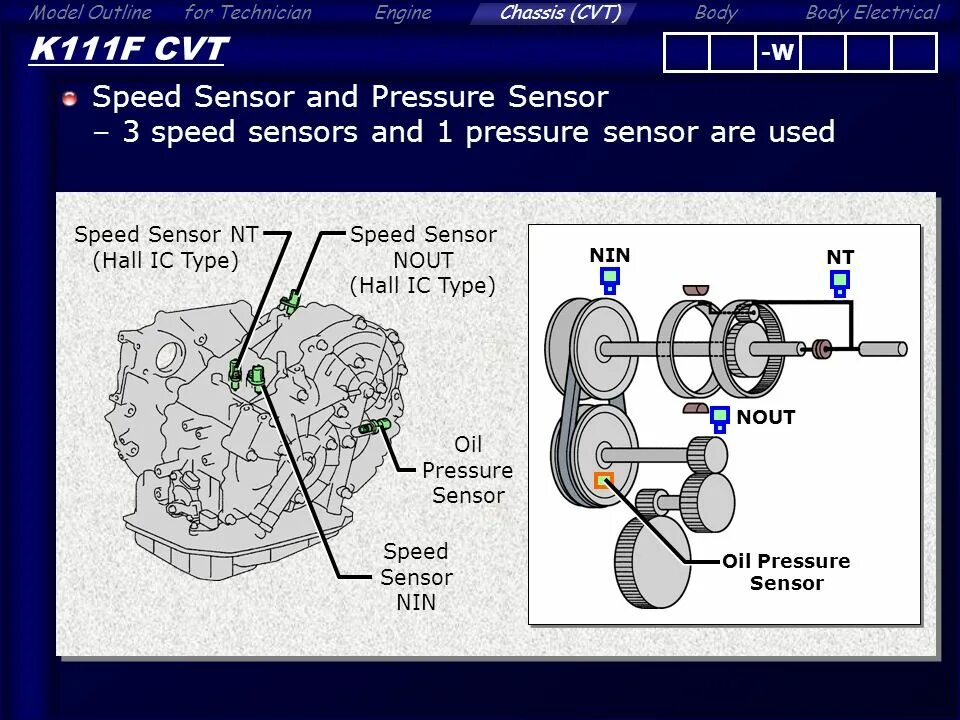 Model Outline for Technician Engine Chassis (CVT) Body Body Electrical

K111F CVT

-W

Speed Sensor and Pressure Sensor
– 3 speed sensors and 1 pressure sensor are used

Speed Sensor NT (Hall IC Type)

Speed Sensor NOUT (Hall IC Type)

Oil Pressure Sensor

Speed Sensor NIN

NIN

NT

NOUT

Oil Pressure Sensor