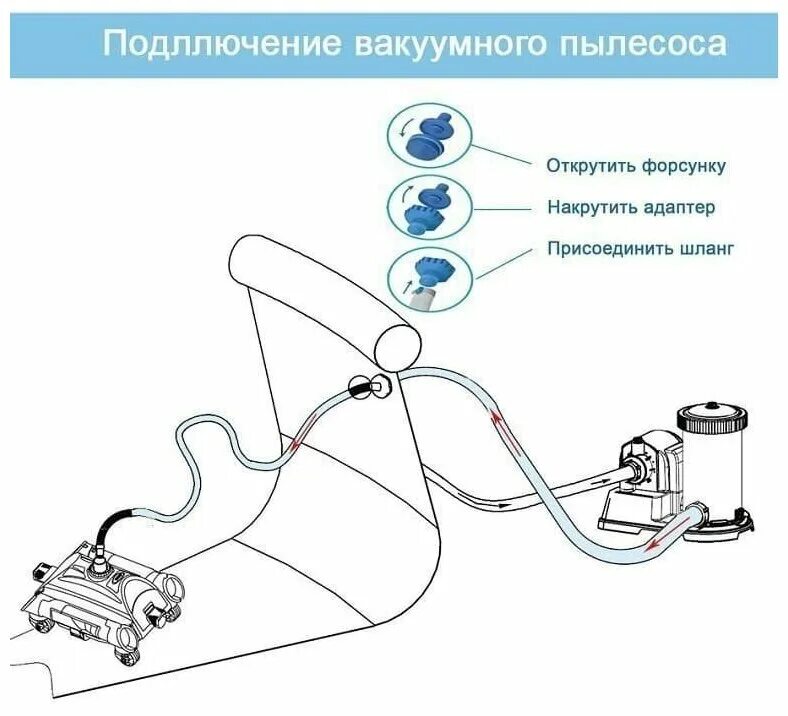 Подллючение вакуумного пылесоса

Открутить форсунку

Накрутить адаптер

Присоединить шланг