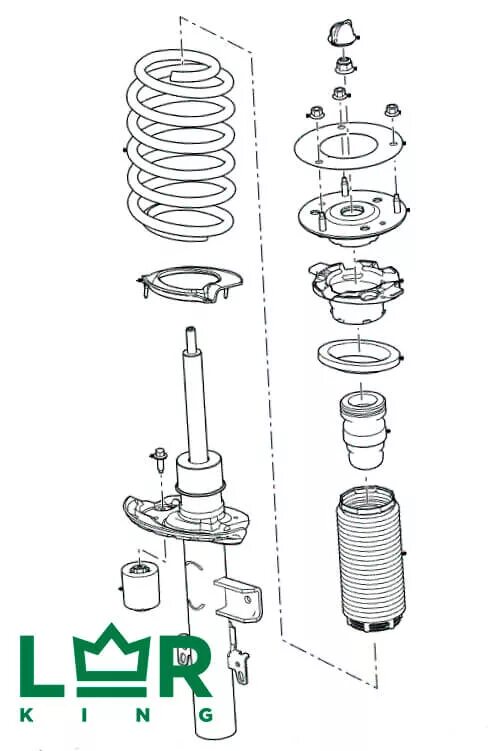 LR
KING