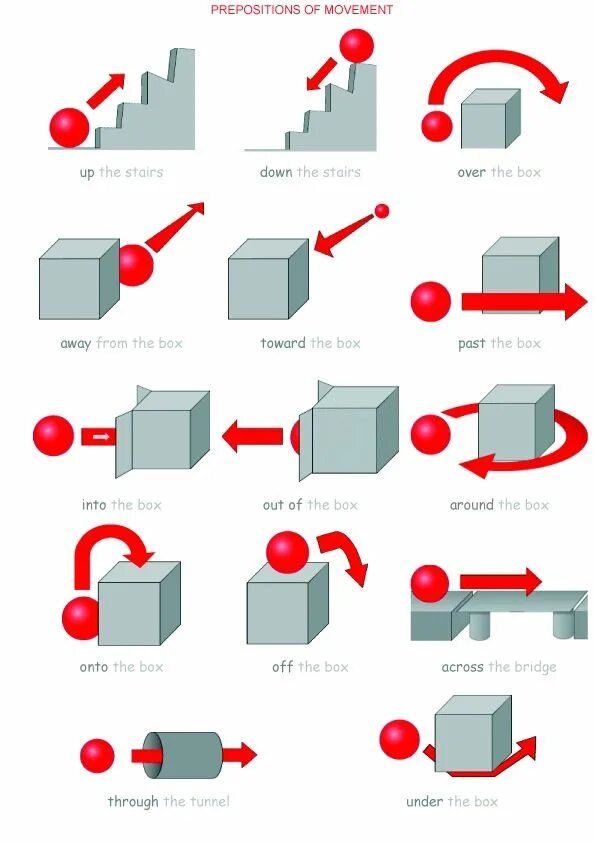 PREPOSITIONS OF MOVEMENT

up the stairs

down the stairs

over the box

away from the box

toward the box

past the box

into the box

out of the box

around the box

onto the box

off the box

across the bridge

through the tunnel

under the box