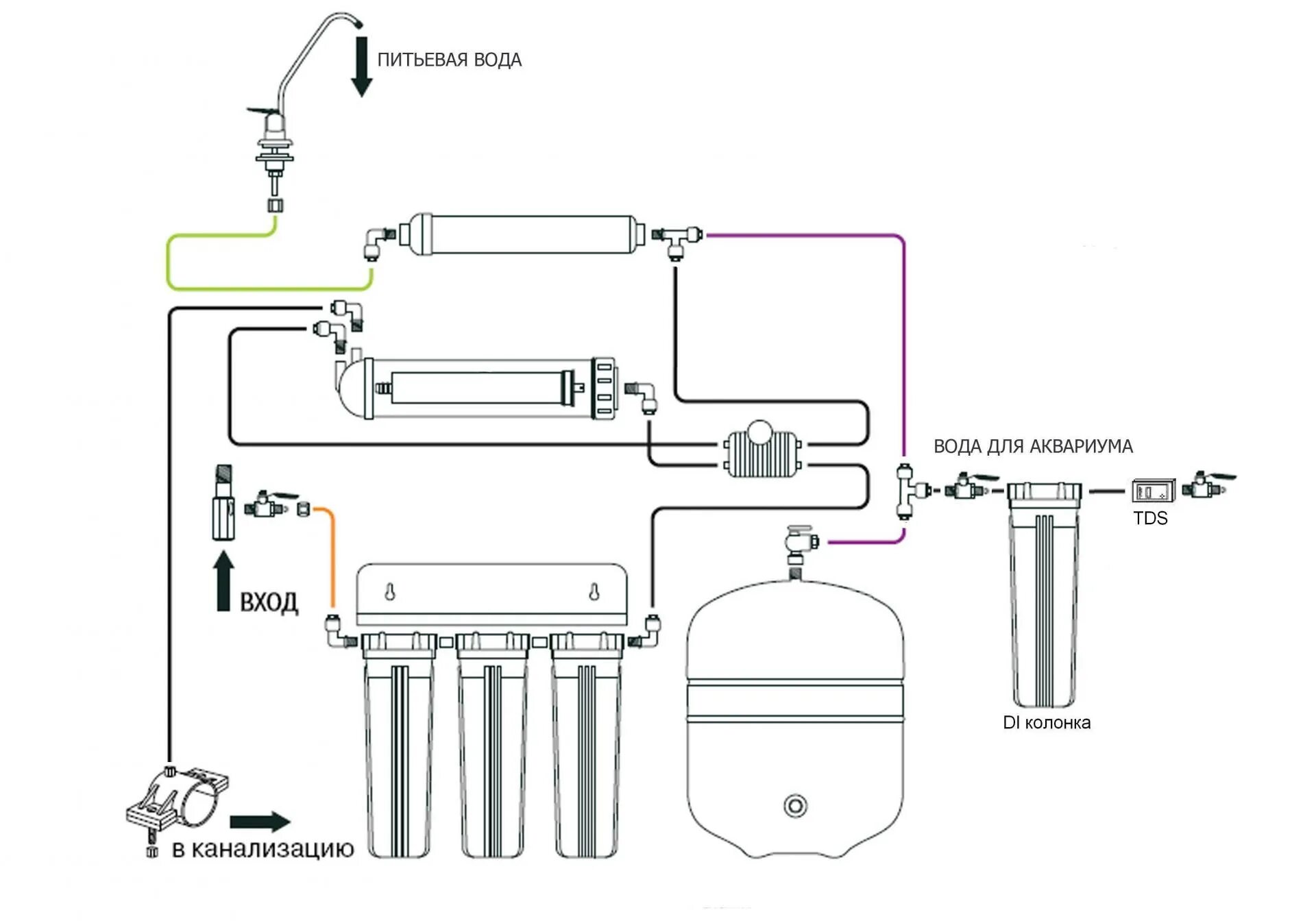 ПИТЬЕВАЯ ВОДА

ВОДА ДЛЯ АКВАРИУМА

TDS

ВХОД

DI колонка

в канализацию