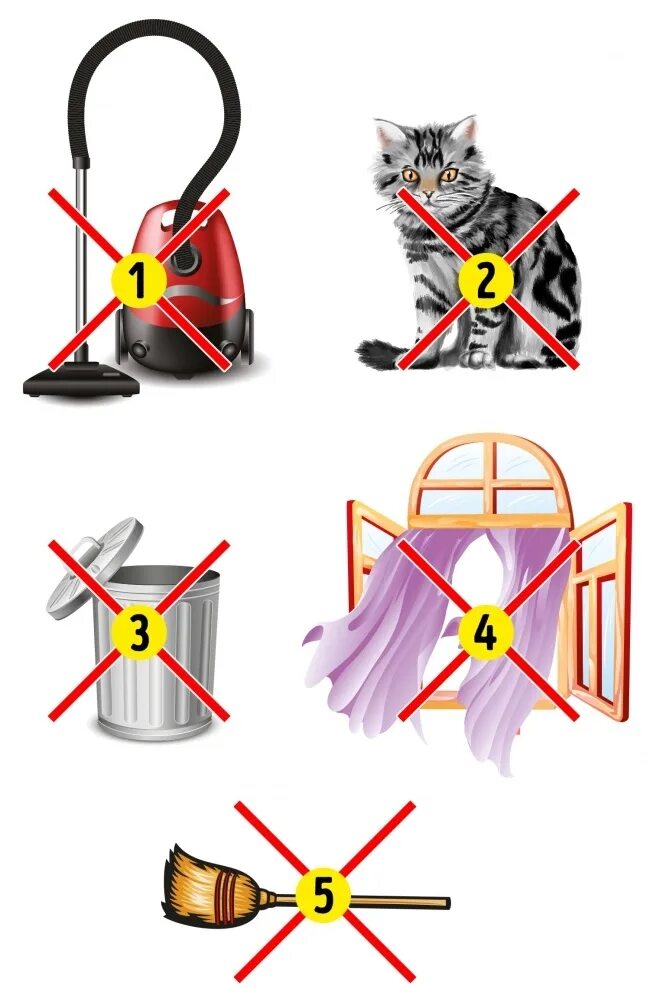 1

2

3

4

5