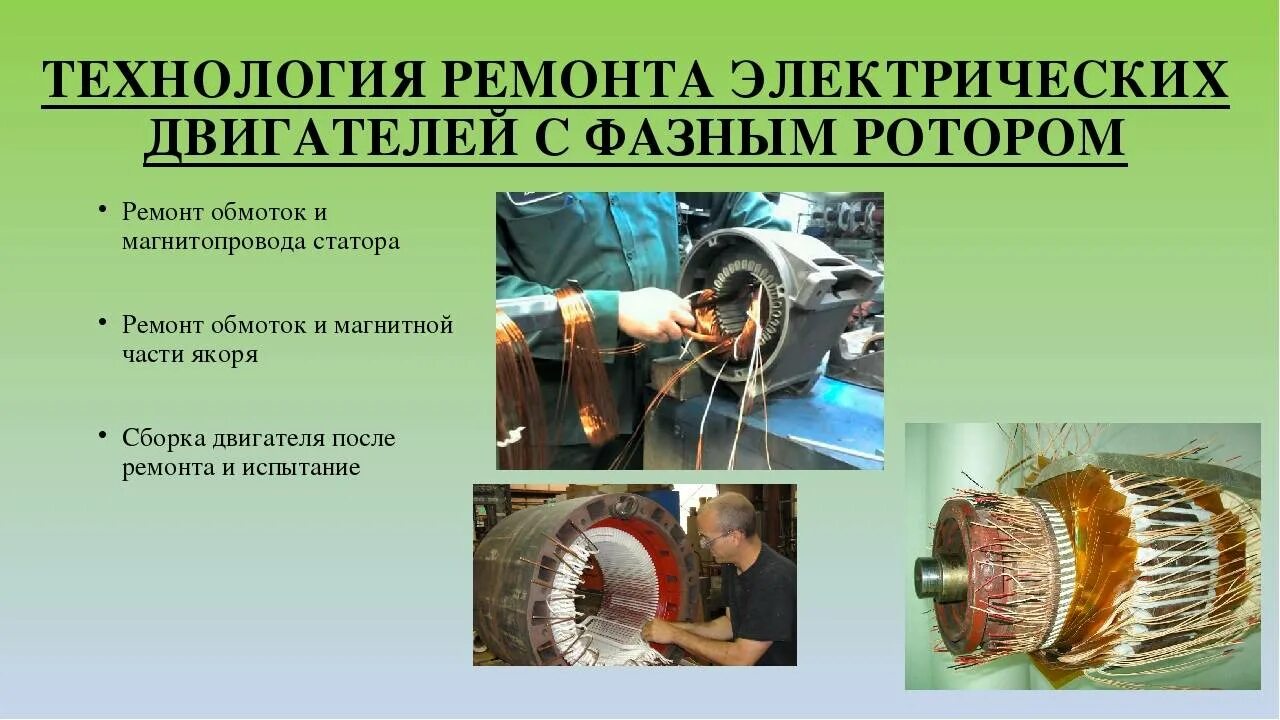 ТЕХНОЛОГИЯ РЕМОНТА ЭЛЕКТРИЧЕСКИХ ДВИГАТЕЛЕЙ С ФАЗНЫМ РОТОРОМ

• Ремонт обмоток и магнитопровода статора

• Ремонт обмоток и магнитной части якоря

• Сборка двигателя после ремонта и испытание