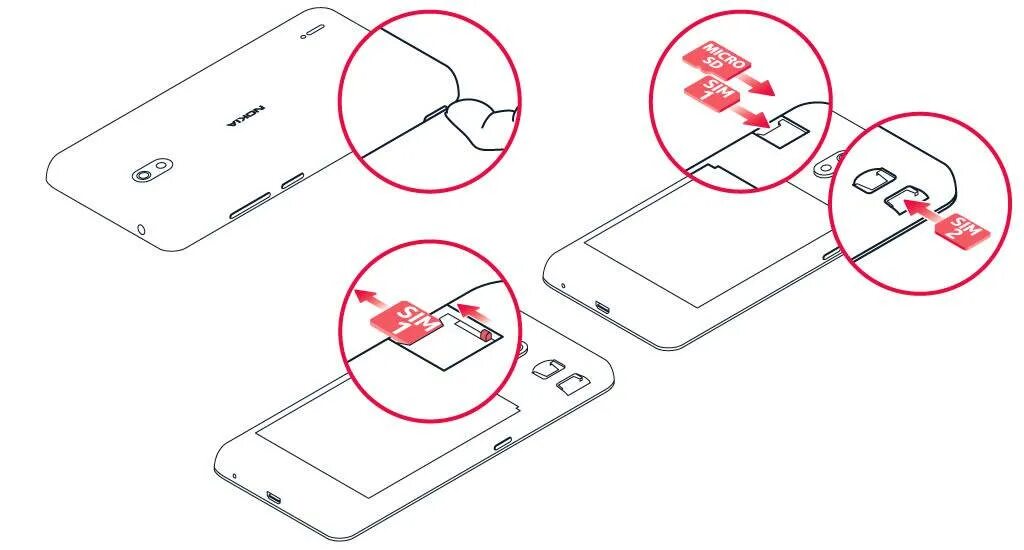 NOKIA

MICRO SD

SIM 1

SIM 2

SIM 1