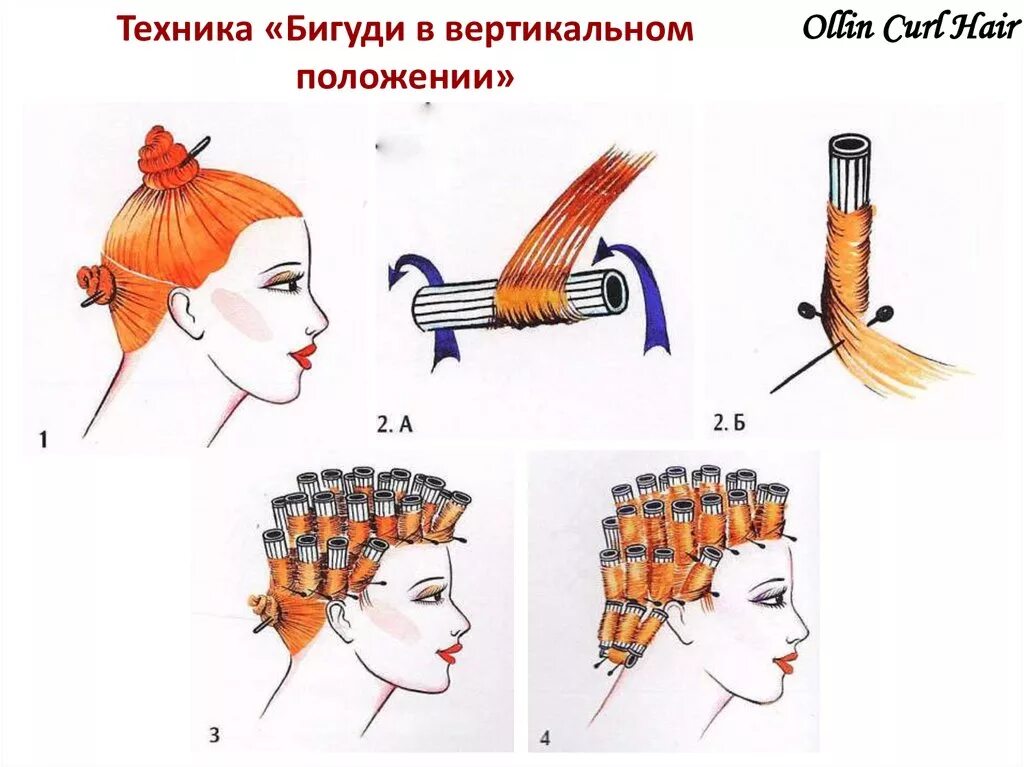 Техника «Бигуди в вертикальном положении»

Ollin Curl Hair

1

2. А

2. Б

3

4