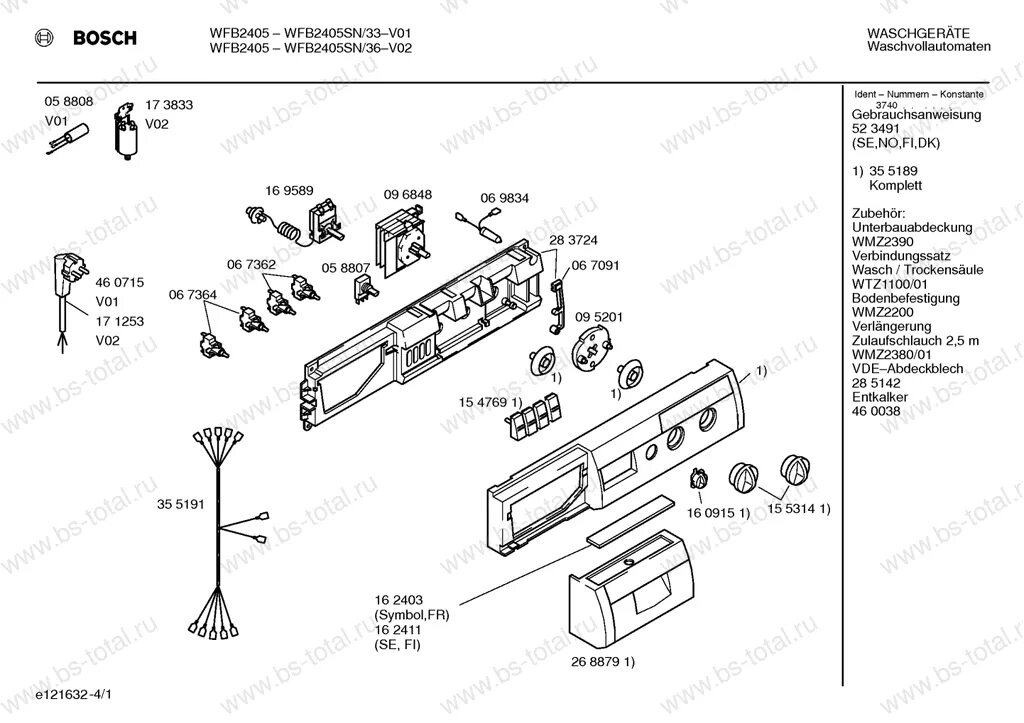 BOSCH

WFB2405 – WFB2405SN/33–V01
WFB2405 – WFB2405SN/36–V02

WASCHGERÄTE
Waschvollautomaten

05 8808
V01

17 3833
V02

16 9589

09 6848

06 9834

28 3724

06 7091

46 0715
V01
17 1253
V02

06 7362

05 8807

06 7364

09 5201

1)

1)

1)

15 4769 1)

35 5191

16 0915 1)

15 5314 1)

16 2403
(Symbol,FR)
16 2411
(SE, FI)

26 8879 1)

e121632-4/1

Ident – Nummern – Konstante
3740
Gebrauchsanweisung
52 3491
(SE,NO,FI,DK)

1) 35 5189
Komplett

Zubehör:
Unterbauabdeckung
WMZ2390
Verbindungssatz
Wasch / Trockensäule
WTZ1100/01
Bodenbefestigung
WMZ2200
Verlängerung
Zulaufschlauch 2,5 m
WMZ2380/01
VDE–Abdeckblech
28 5142
Entkalker
46 0038

www.bs-total.ru