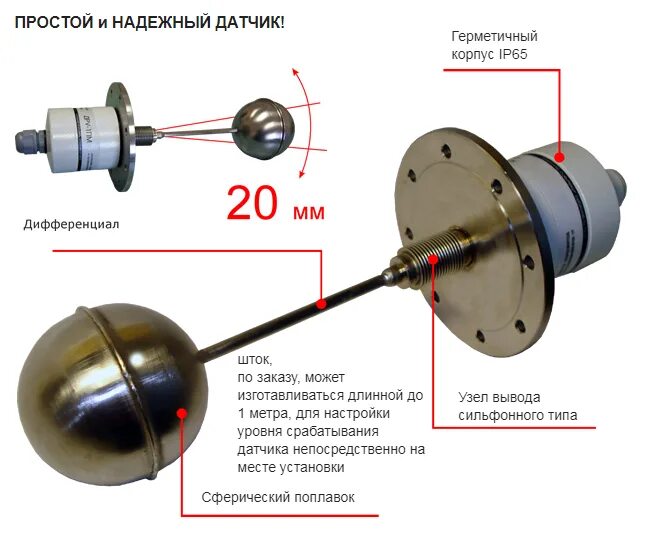 ПРОСТОЙ и НАДЕЖНЫЙ ДАТЧИК!

Герметичный корпус IP65

20 мм

Дифференциал

шток, по заказу, может изготавливаться длинной до 1 метра, для настройки уровня срабатывания датчика непосредственно на месте установки

Узел вывода сильфонного типа

Сферический поплавок