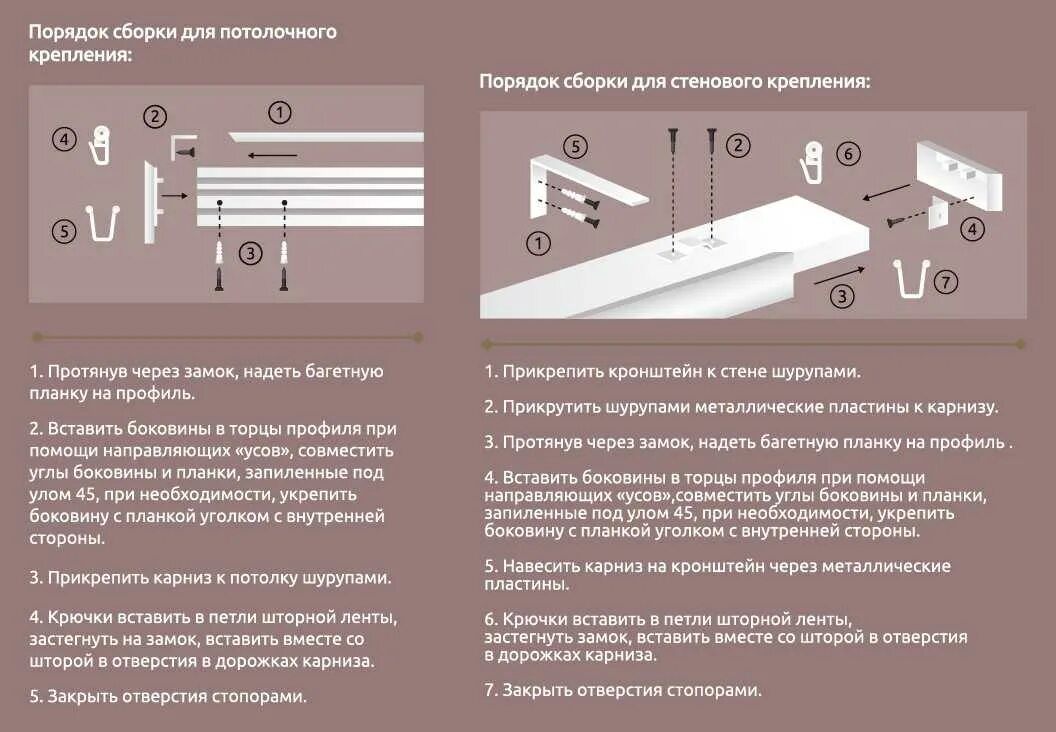 Порядок сборки для потолочного крепления:

4
2
1
5
3

1. Протянув через замок, надеть багетную планку на профиль.

2. Вставить боковины в торцы профиля при помощи направляющих «усов», совместить углы боковины и планки, запиленные под улом 45, при необходимости, укрепить боковину с планкой уголком с внутренней стороны.

3. Прикрепить карниз к потолку шурупами.

4. Крючки вставить в петли шторной ленты, застегнуть на замок, вставить вместе со шторой в отверстия в дорожках карниза.

5. Закрыть отверстия стопорами.

Порядок сборки для стенового крепления:

5
2
6
1
4
3
7

1. Прикрепить кронштейн к стене шурупами.

2. Прикрутить шурупами металлические пластины к карнизу.

3. Протянув через замок, надеть багетную планку на профиль .

4. Вставить боковины в торцы профиля при помощи направляющих «усов»,совместить углы боковины и планки, запиленные под улом 45, при необходимости, укрепить боковину с планкой уголком с внутренней стороны.

5. Навесить карниз на кронштейн через металлические пластины.

6. Крючки вставить в петли шторной ленты, застегнуть замок, вставить вместе со шторой в отверстия в дорожках карниза.

7. Закрыть отверстия стопорами.