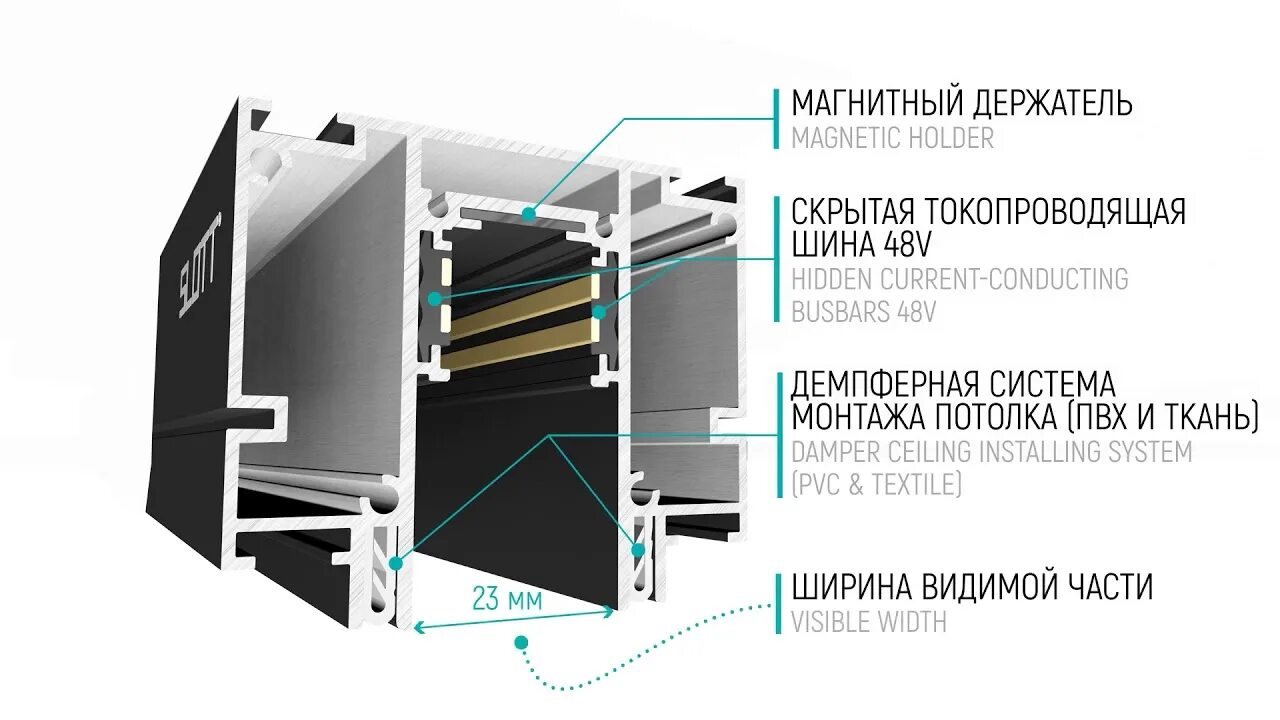 SLOTT

МАГНИТНЫЙ ДЕРЖАТЕЛЬ
MAGNETIC HOLDER

СКРЫТАЯ ТОКОПРОВОДЯЩАЯ ШИНА 48V
HIDDEN CURRENT-CONDUCTING BUSBARS 48V

ДЕМПФЕРНАЯ СИСТЕМА МОНТАЖА ПОТОЛКА (ПВХ И ТКАНЬ)
DAMPER CEILING INSTALLING SYSTEM (PVC & TEXTILE)

23 мм

ШИРИНА ВИДИМОЙ ЧАСТИ
VISIBLE WIDTH