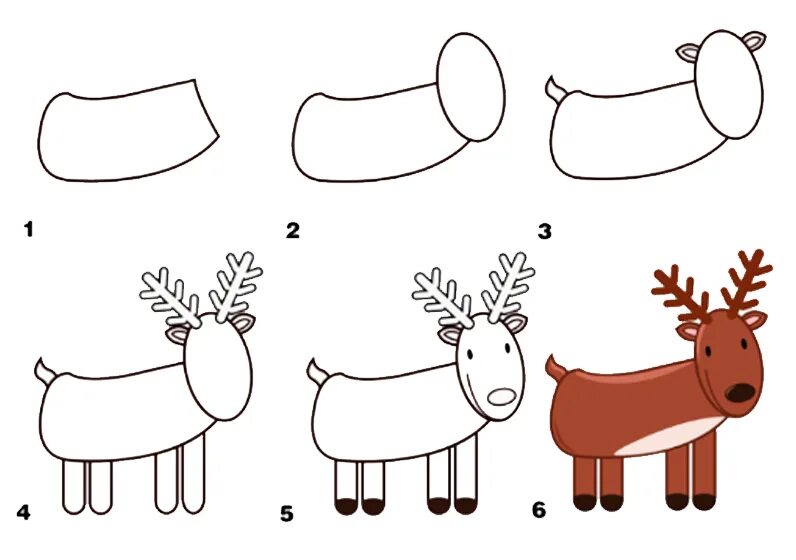 1

2

3

4

5

6