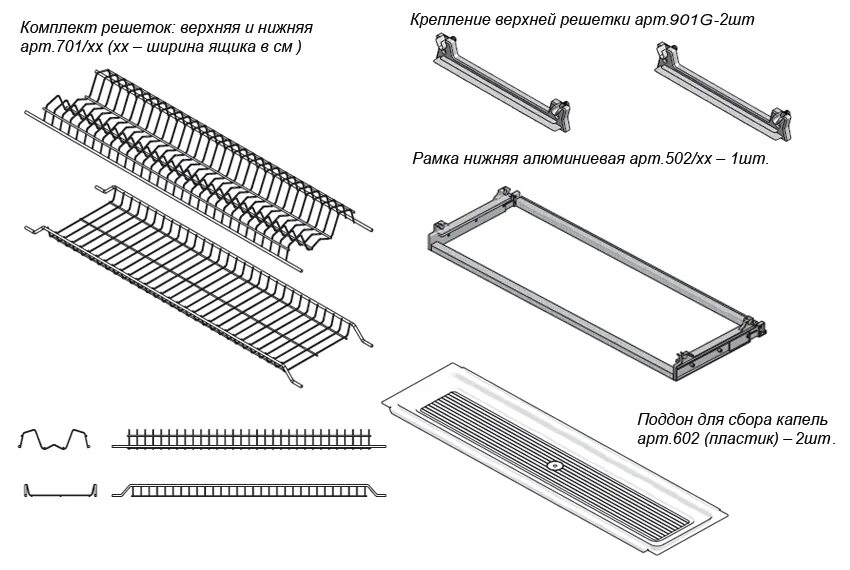 Комплект решеток: верхняя и нижняя арт.701/хх (хх – ширина ящика в см )

Крепление верхней решетки арт.901G-2шт

Рамка нижняя алюминиевая арт.502/хх – 1шт.

Поддон для сбора капель арт.602 (пластик) – 2шт.