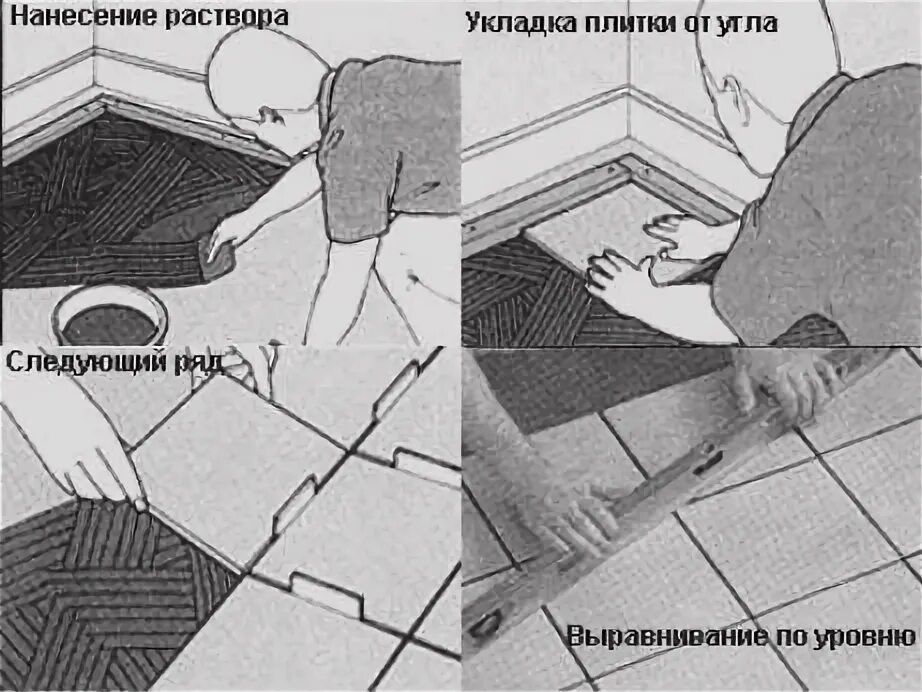 Нанесение раствора

Укладка плитки от угла

Следующий ряд

Выравнивание по уровню