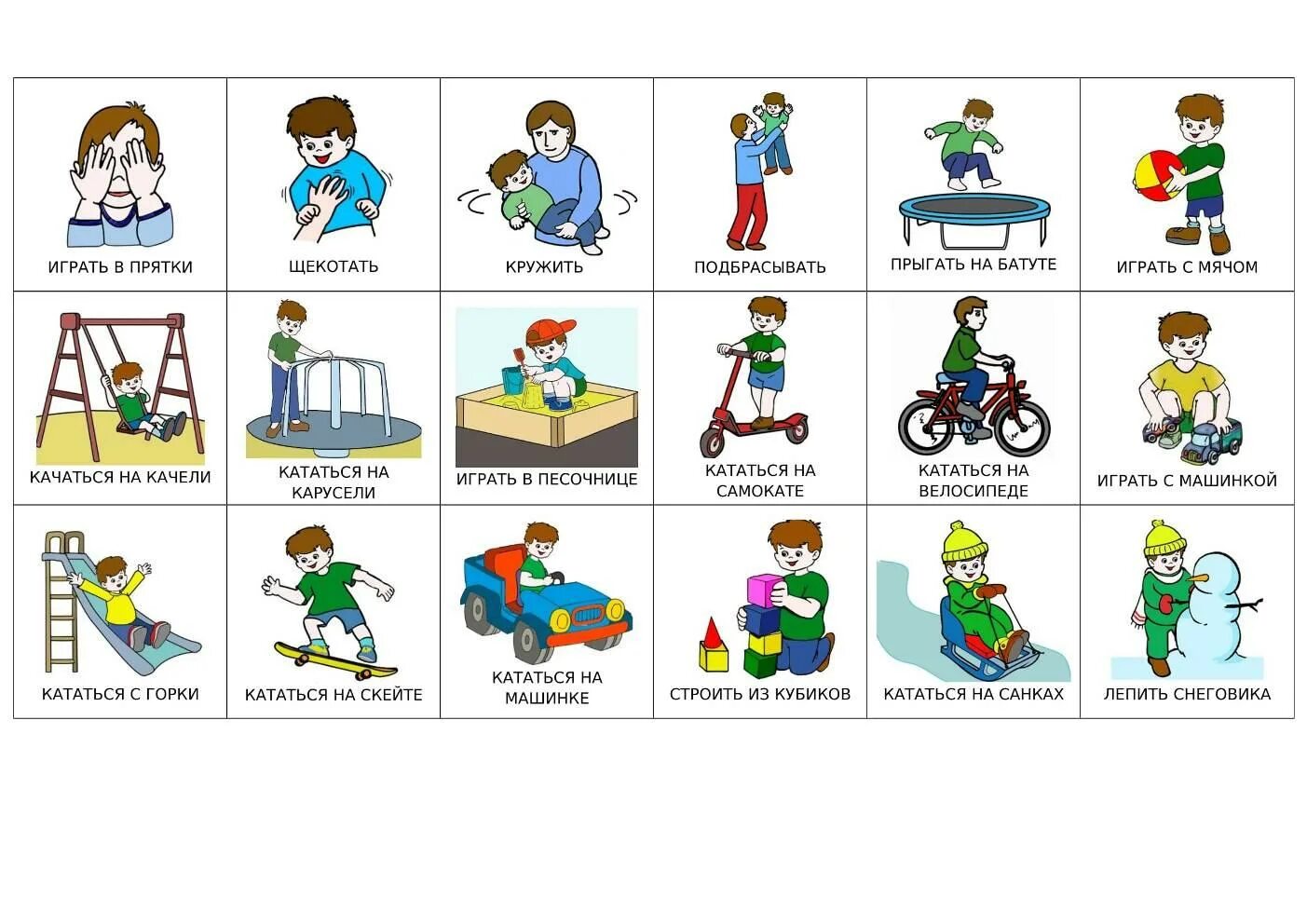 | ИГРАТЬ В ПРЯТКИ | ЩЕКОТАТЬ | КРУЖИТЬ | ПОДБРАСЫВАТЬ | ПРЫГАТЬ НА БАТУТЕ | ИГРАТЬ С МЯЧОМ |
|---|---|---|---|---|---|
| КАЧАТЬСЯ НА КАЧЕЛИ | КАТАТЬСЯ НА КАРУСЕЛИ | ИГРАТЬ В ПЕСОЧНИЦЕ | КАТАТЬСЯ НА САМОКАТЕ | КАТАТЬСЯ НА ВЕЛОСИПЕДЕ | ИГРАТЬ С МАШИНКОЙ |
| КАТАТЬСЯ С ГОРКИ | КАТАТЬСЯ НА СКЕЙТЕ | КАТАТЬСЯ НА МАШИНКЕ | СТРОИТЬ ИЗ КУБИКОВ | КАТАТЬСЯ НА САНКАХ | ЛЕПИТЬ СНЕГОВИКА |