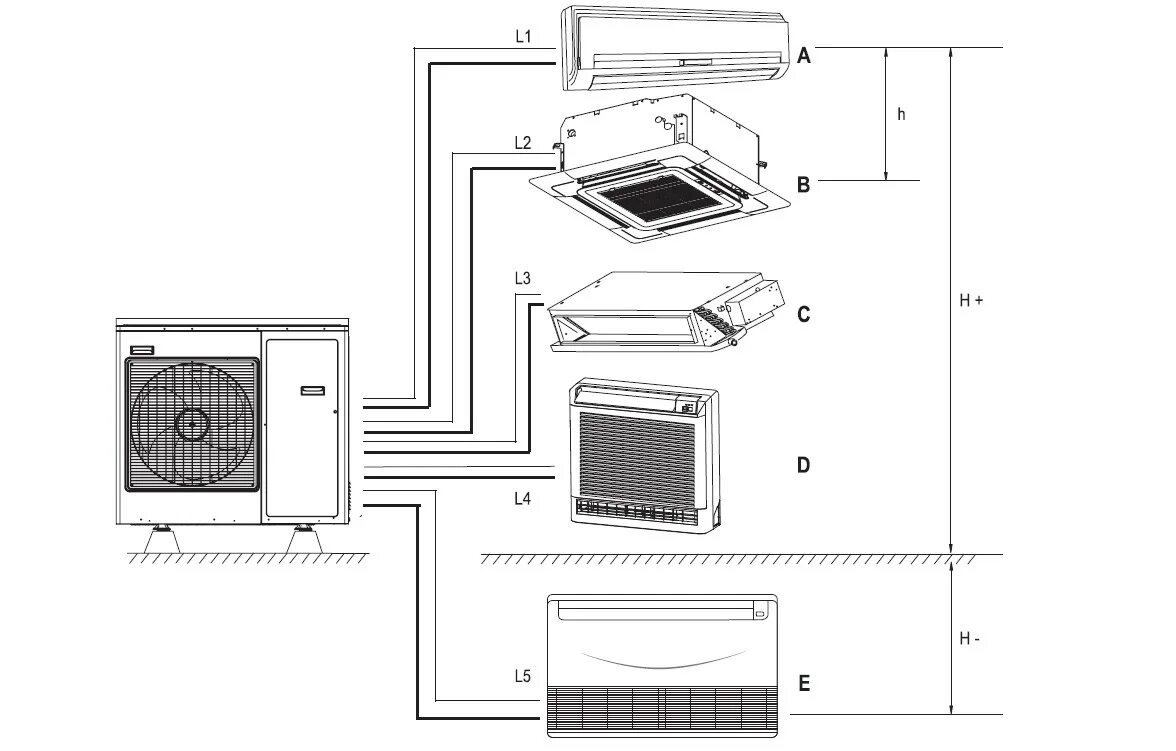 L1
A
h
L2
B
L3
C
H +
D
L4
H -
L5
E