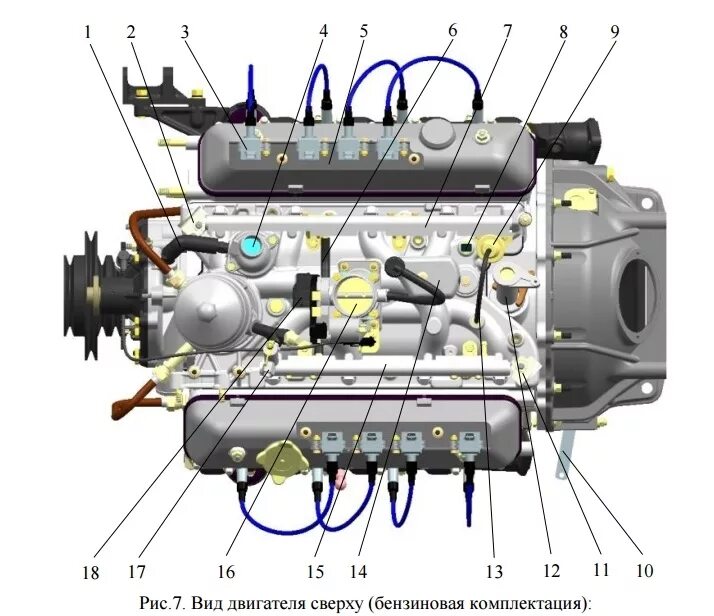 1 2 3 4 5 6 7 8 9

18 17 16 15 14 13 12 11 10

Рис.7. Вид двигателя сверху (бензиновая комплектация):