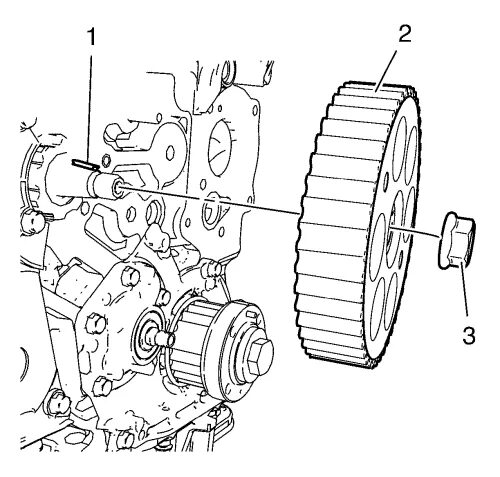 1
2
3