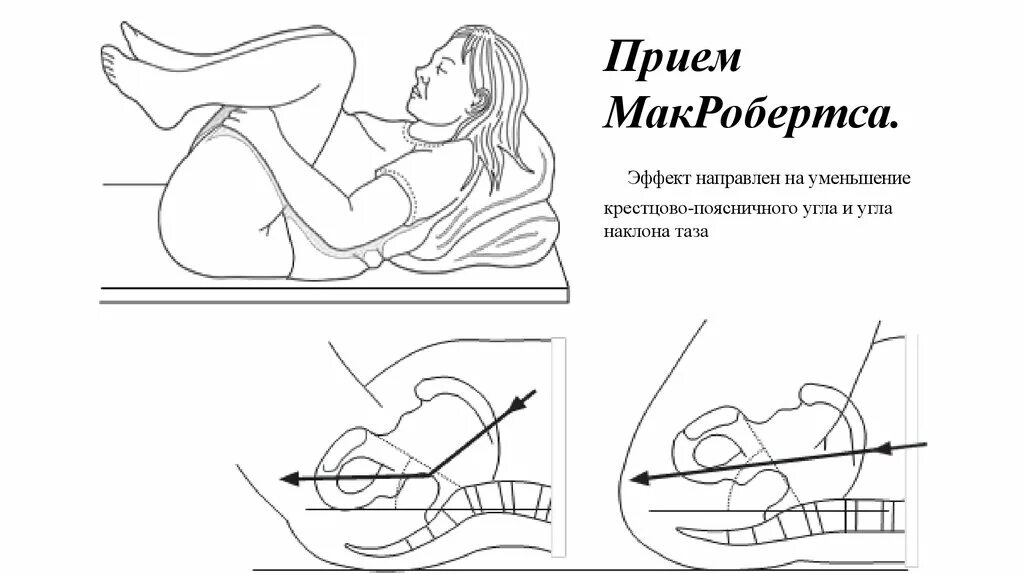 Прием МакРобертса.

Эффект направлен на уменьшение крестцово-поясничного угла и угла наклона таза