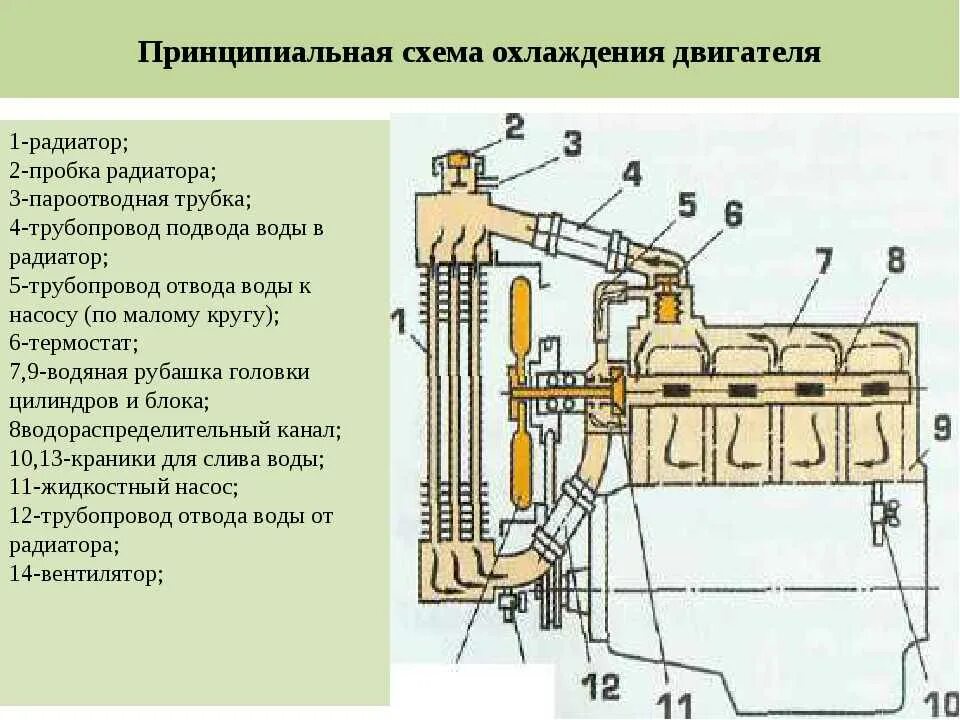 Принципиальная схема охлаждения двигателя

1-радиатор;
2-пробка радиатора;
3-пароотводная трубка;
4-трубопровод подвода воды в радиатор;
5-трубопровод отвода воды к насосу (по малому кругу);
6-термостат;
7,9-водяная рубашка головки цилиндров и блока;
8водораспределительный канал;
10,13-краники для слива воды;
11-жидкостный насос;
12-трубопровод отвода воды от радиатора;
14-вентилятор;

2
3
4
5
6
7
8
1
9
12
11
10