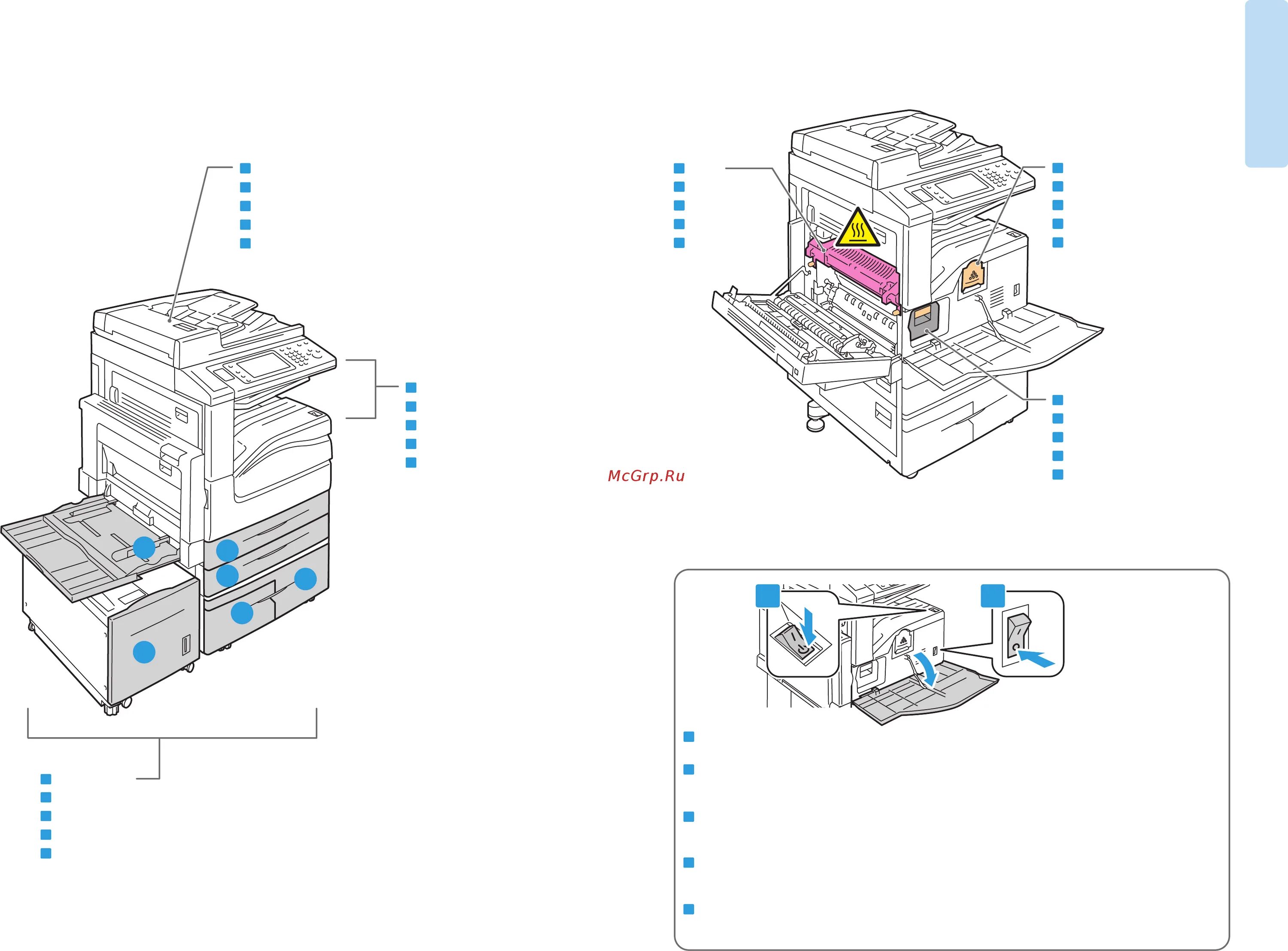 McGrp.Ru