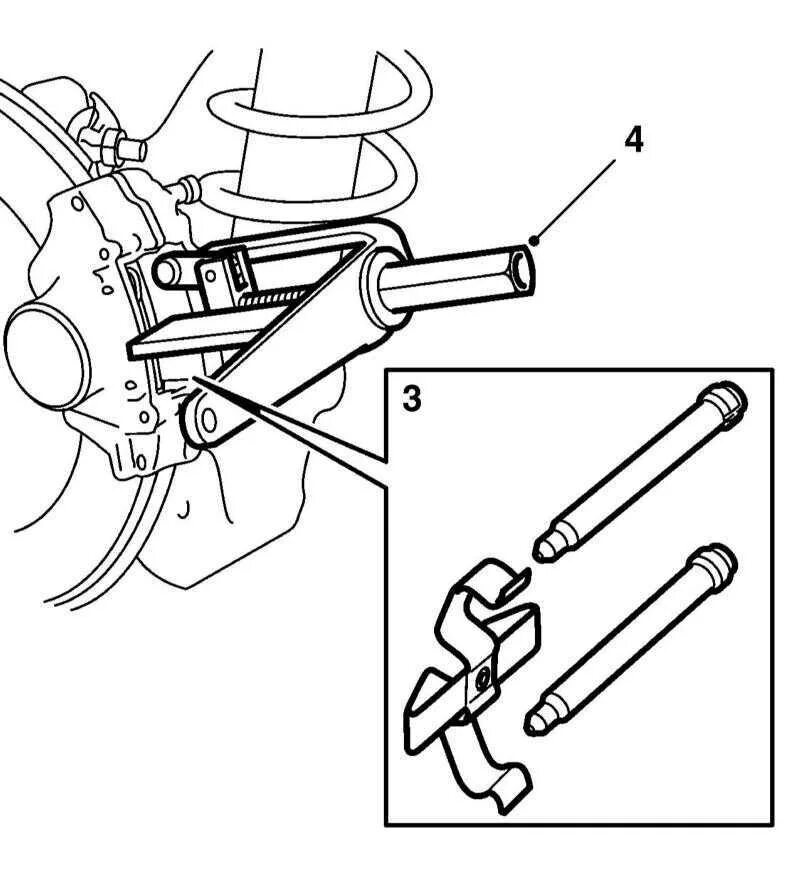 4

3