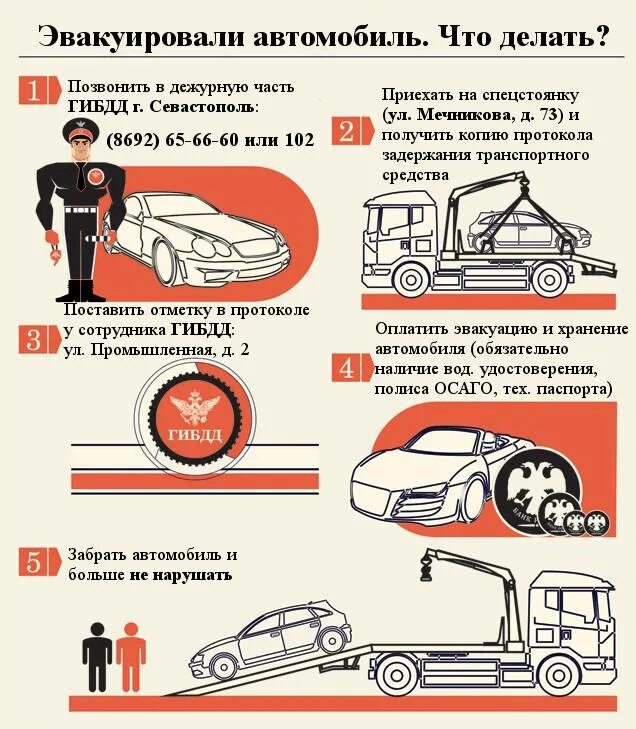 Эвакуировали автомобиль. Что делать?

1 Позвонить в дежурную часть ГИБДД г. Севастополь:
(8692) 65-66-60 или 102

2 Приехать на спецстоянку (ул. Мечникова, д. 73) и получить копию протокола задержания транспортного средства

3 Поставить отметку в протоколе у сотрудника ГИБДД: ул. Промышленная, д. 2

ГИБДД

4 Оплатить эвакуацию и хранение автомобиля (обязательно наличие вод. удостоверения, полиса ОСАГО, тех. паспорта)

БАНК

5 Забрать автомобиль и больше не нарушать