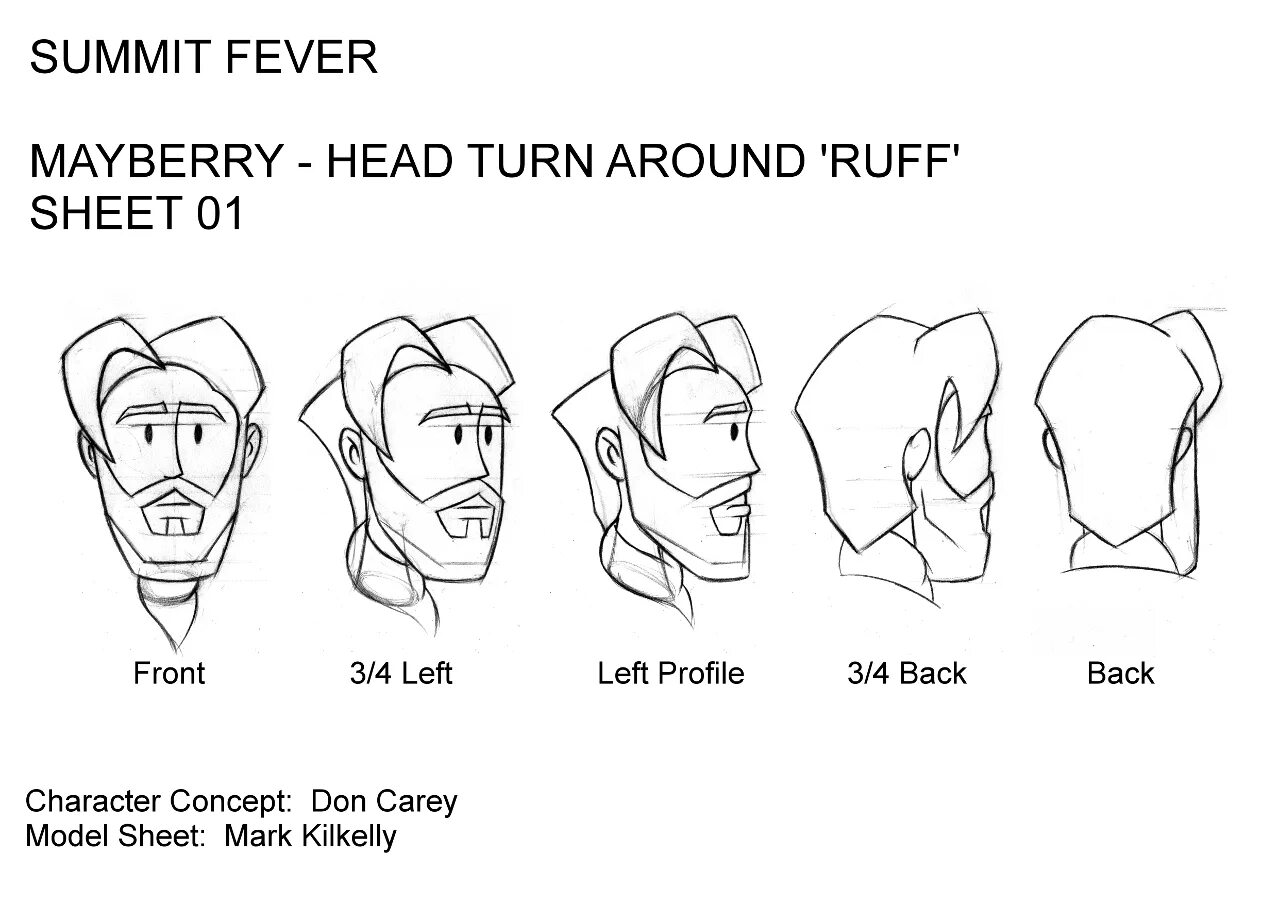 SUMMIT FEVER

MAYBERRY - HEAD TURN AROUND 'RUFF'
SHEET 01

Front

3/4 Left

Left Profile

3/4 Back

Back

Character Concept: Don Carey
Model Sheet: Mark Kilkelly