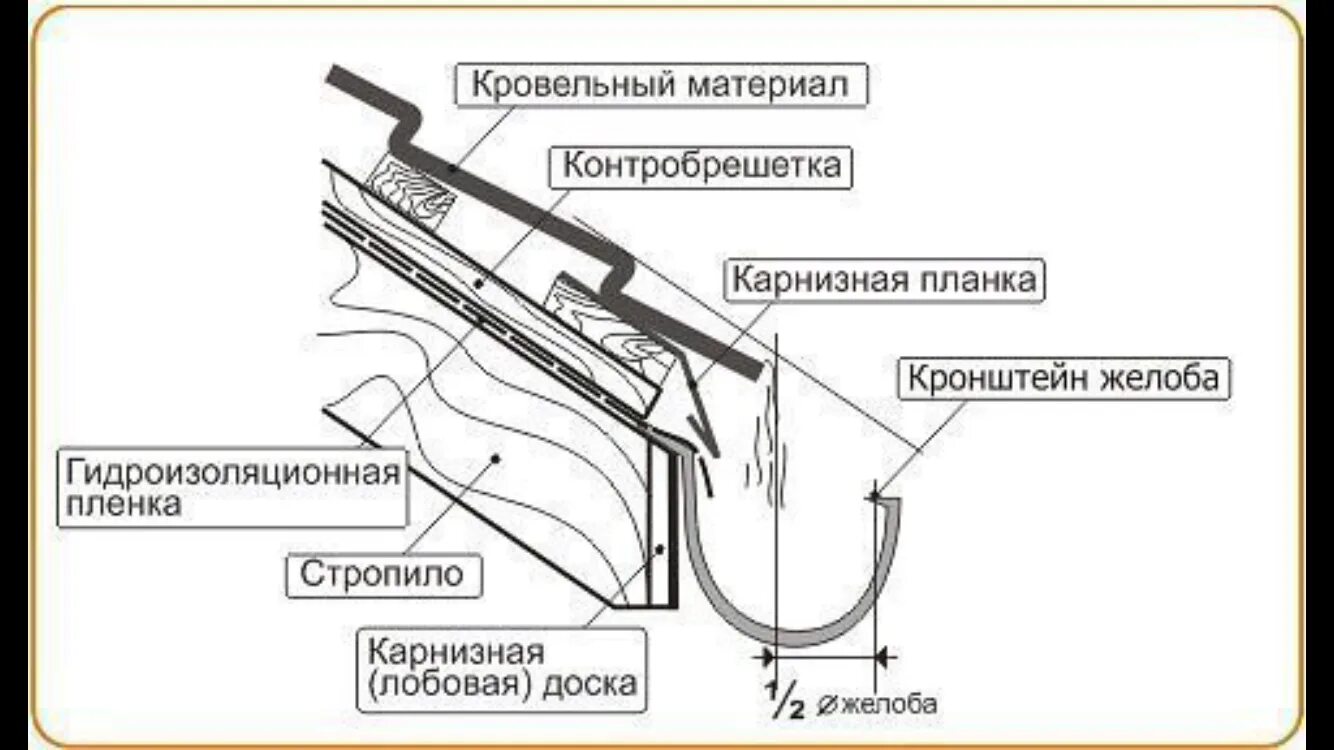 Кровельный материал

Контробрешетка

Карнизная планка

Кронштейн желоба

Гидроизоляционная пленка

Стропило

Карнизная (лобовая) доска

$\frac{1}{2}$ ⌀желоба