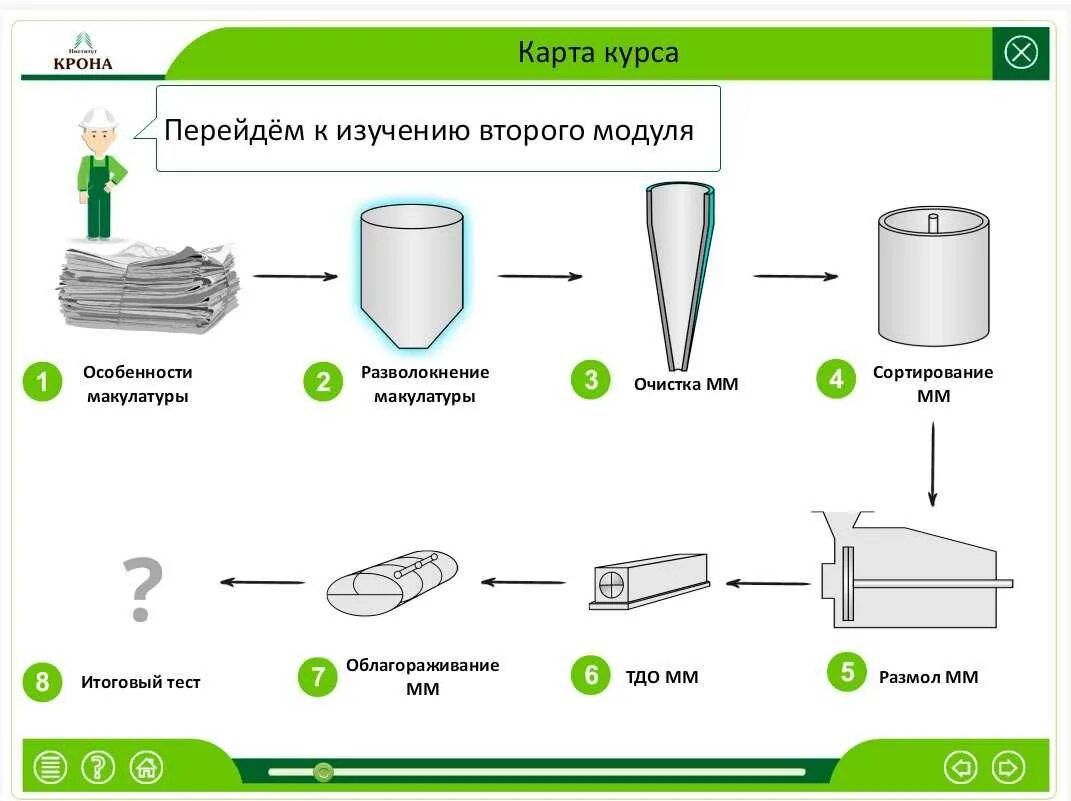 Институт
КРОНА

Карта курса

Перейдём к изучению второго модуля

1 Особенности макулатуры

2 Разволокнение макулатуры

3 Очистка ММ

4 Сортирование ММ

5 Размол ММ

6 ТДО ММ

7 Облагораживание ММ

8 Итоговый тест

?