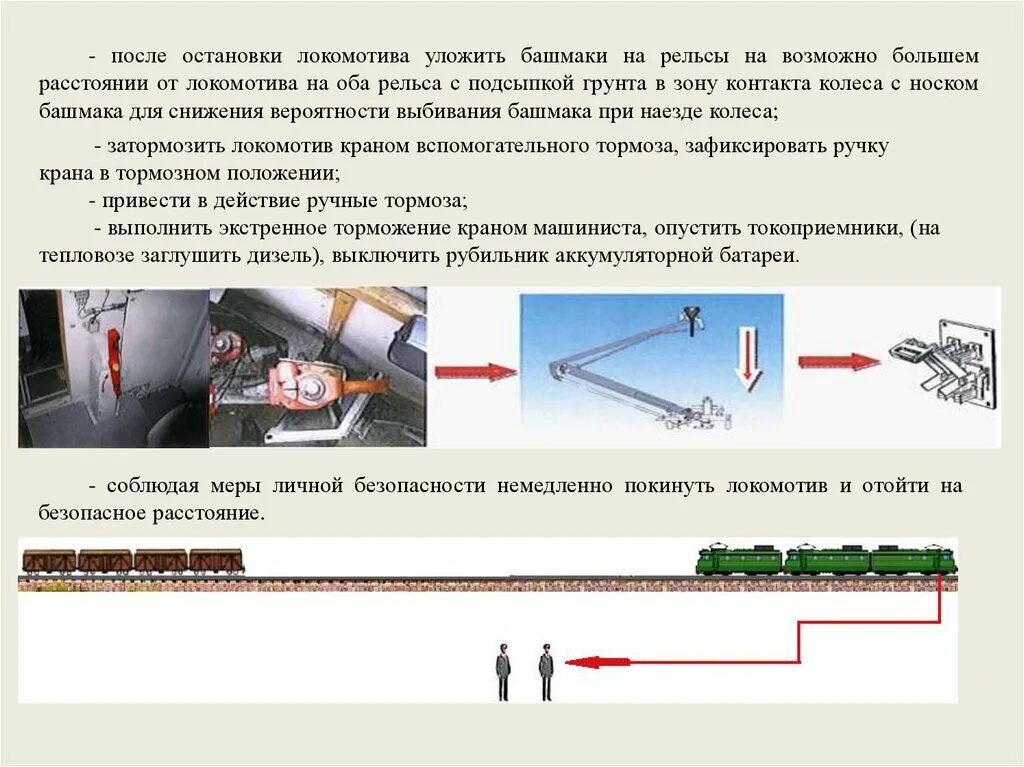 - после остановки локомотива уложить башмаки на рельсы на возможно большем расстоянии от локомотива на оба рельса с подсыпкой грунта в зону контакта колеса с носком башмака для снижения вероятности выбивания башмака при наезде колеса;

- затормозить локомотив краном вспомогательного тормоза, зафиксировать ручку крана в тормозном положении;
- привести в действие ручные тормоза;
- выполнить экстренное торможение краном машиниста, опустить токоприемники, (на тепловозе заглушить дизель), выключить рубильник аккумуляторной батареи.

- соблюдая меры личной безопасности немедленно покинуть локомотив и отойти на безопасное расстояние.