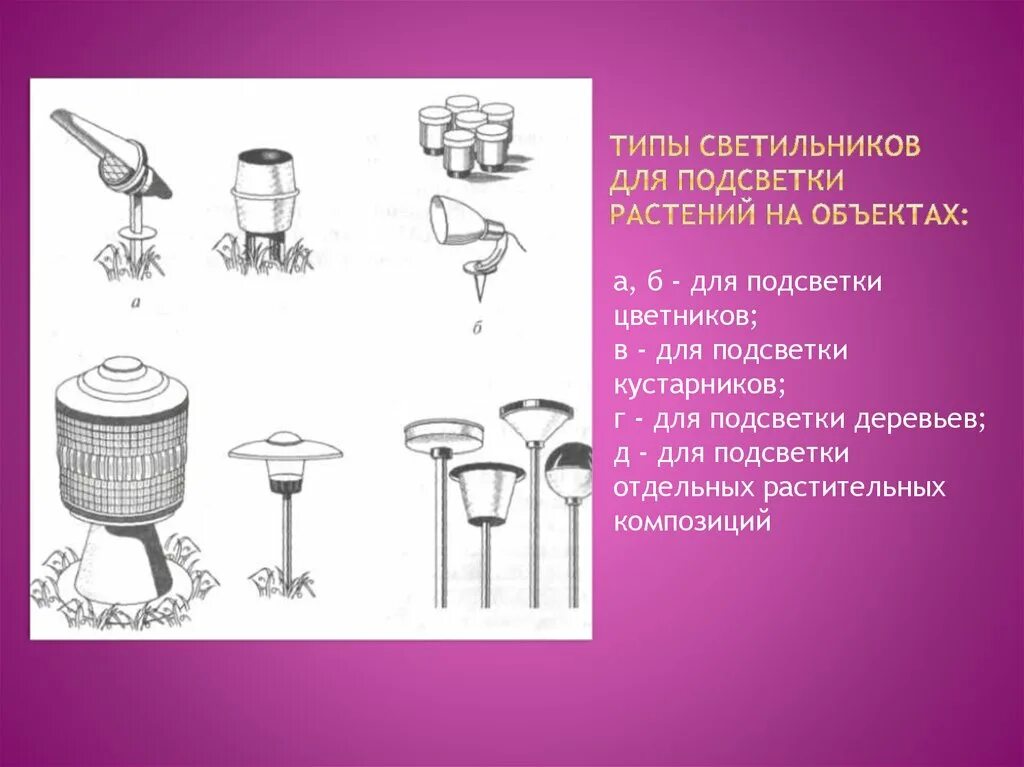 а

б

ТИПЫ СВЕТИЛЬНИКОВ ДЛЯ ПОДСВЕТКИ РАСТЕНИЙ НА ОБЪЕКТАХ:

а, б - для подсветки цветников;
в - для подсветки кустарников;
г - для подсветки деревьев;
д - для подсветки отдельных растительных композиций