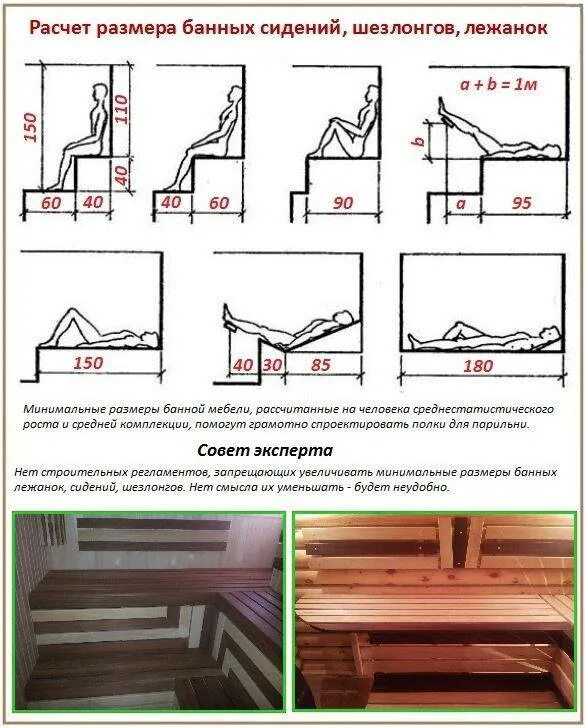 Расчет размера банных сидений, шезлонгов, лежанок

150
110
40
60
40

40
60

90

a + b = 1м
b
a
95

150

40
30
85

180

Минимальные размеры банной мебели, рассчитанные на человека среднестатистического роста и средней комплекции, помогут грамотно спроектировать полки для парильни.

Совет эксперта

Нет строительных регламентов, запрещающих увеличивать минимальные размеры банных лежанок, сидений, шезлонгов. Нет смысла их уменьшать - будет неудобно.