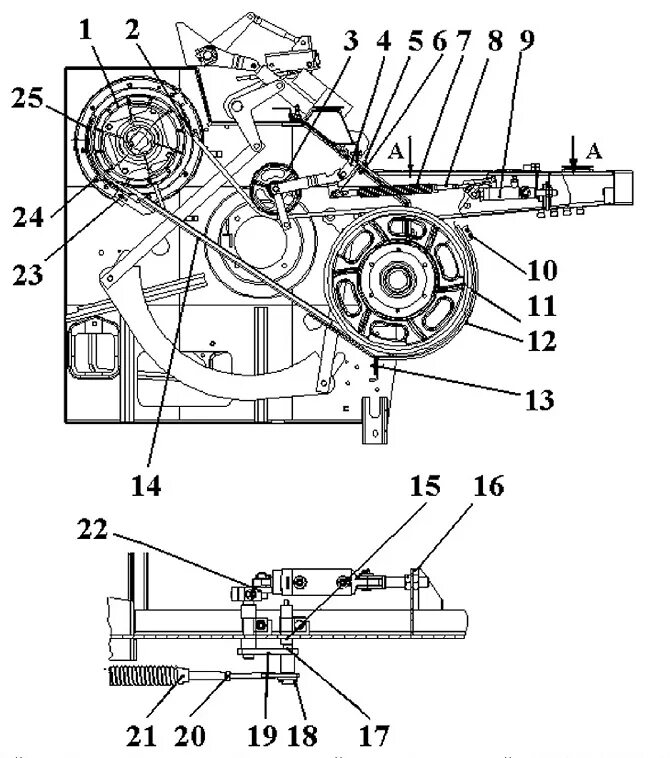 1 2 3 4 5 6 7 8 9
25
A
A
24
23
10
11
12
13
14
15 16
22
21 20 19 18 17