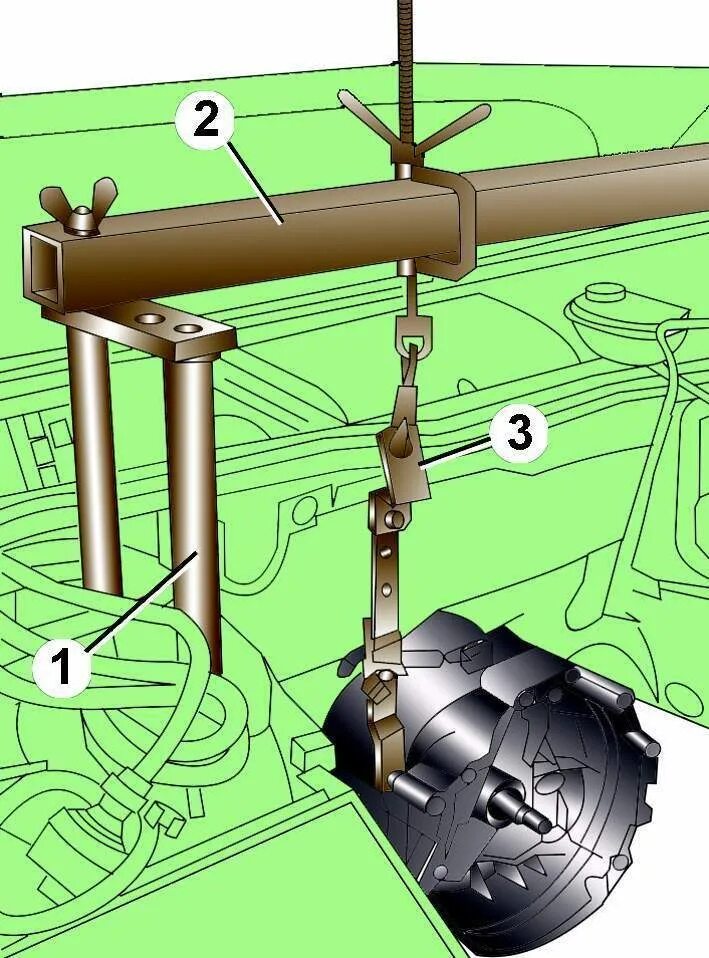 2
3
1