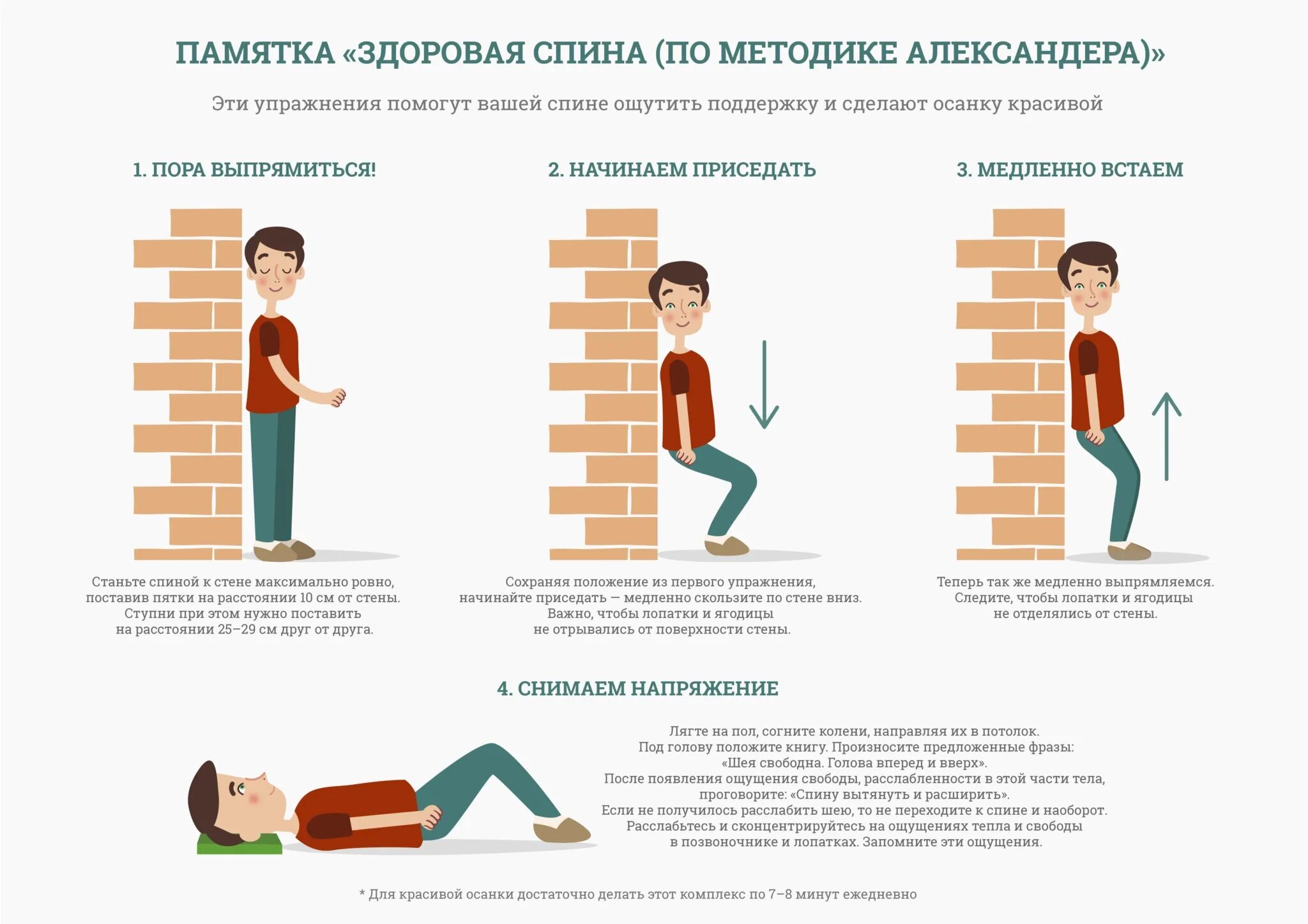 ПАМЯТКА «ЗДОРОВАЯ СПИНА (ПО МЕТОДИКЕ АЛЕКСАНДЕРА)»

Эти упражнения помогут вашей спине ощутить поддержку и сделают осанку красивой

1. ПОРА ВЫПРЯМИТЬСЯ!

Станьте спиной к стене максимально ровно, поставив пятки на расстоянии 10 см от стены. Ступни при этом нужно поставить на расстоянии 25–29 см друг от друга.

2. НАЧИНАЕМ ПРИСЕДАТЬ

Сохраняя положение из первого упражнения, начинайте приседать — медленно скользите по стене вниз. Важно, чтобы лопатки и ягодицы не отрывались от поверхности стены.

3. МЕДЛЕННО ВСТАЕМ

Теперь так же медленно выпрямляемся. Следите, чтобы лопатки и ягодицы не отделялись от стены.

4. СНИМАЕМ НАПРЯЖЕНИЕ

Лягте на пол, согните колени, направляя их в потолок. Под голову положите книгу. Произносите предложенные фразы: «Шея свободна. Голова вперед и вверх». После появления ощущения свободы, расслабленности в этой части тела, проговорите: «Спину вытянуть и расширить». Если не получилось расслабить шею, то не переходите к спине и наоборот. Расслабьтесь и сконцентрируйтесь на ощущениях тепла и свободы в позвоночнике и лопатках. Запомните эти ощущения.

* Для красивой осанки достаточно делать этот комплекс по 7–8 минут ежедневно