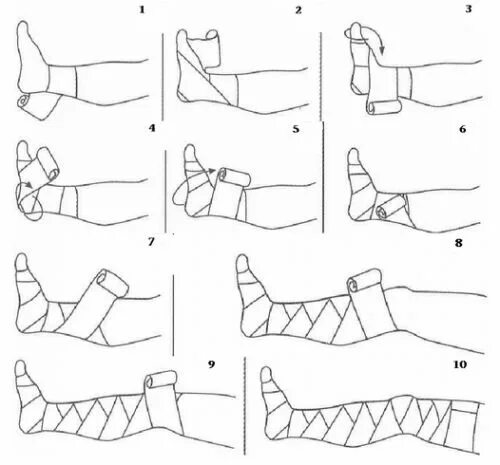 1

2

3

4

5

6

7

8

9

10