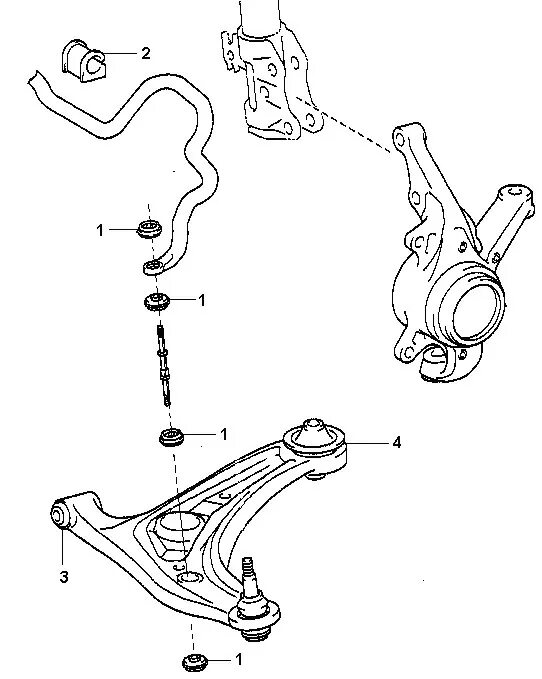 2
1
1
1
4
3
1