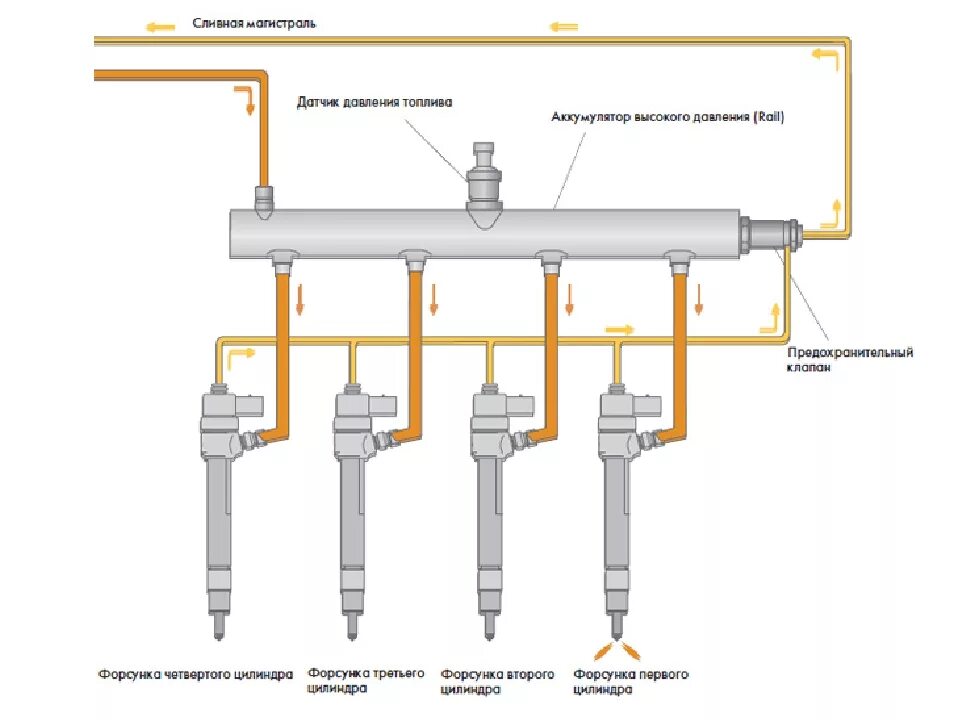 Сливная магистраль

Датчик давления топлива

Аккумулятор высокого давления (Rail)

Предохранительный клапан

Форсунка четвертого цилиндра

Форсунка третьего цилиндра

Форсунка второго цилиндра

Форсунка первого цилиндра