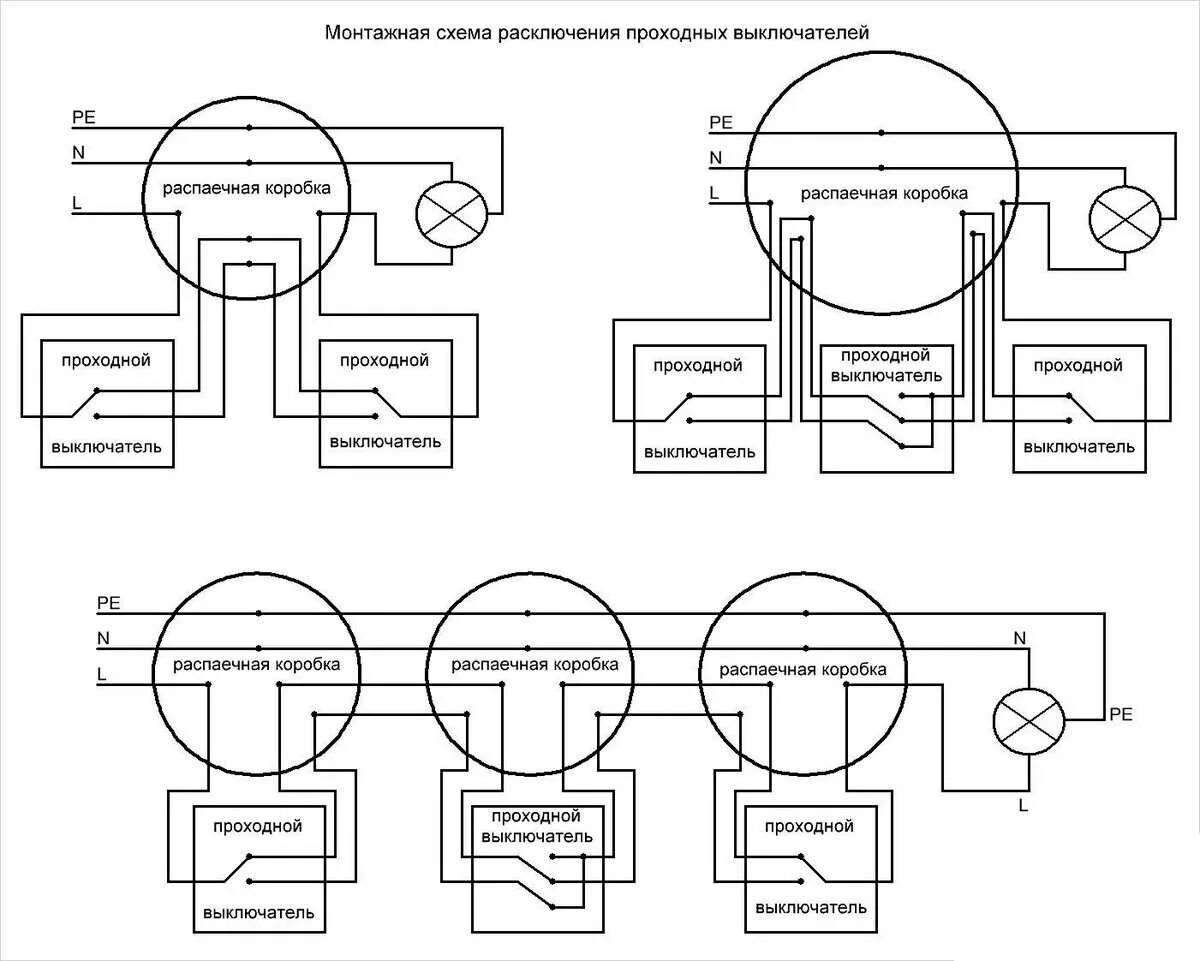 Монтажная схема расключения проходных выключателей

PE
N
L
распаечная коробка
проходной
выключатель
проходной
выключатель

PE
N
L
распаечная коробка
проходной
выключатель
проходной
выключатель
проходной
выключатель

PE
N
L
распаечная коробка
распаечная коробка
распаечная коробка
N
PE
L
проходной
выключатель
проходной
выключатель
проходной
выключатель