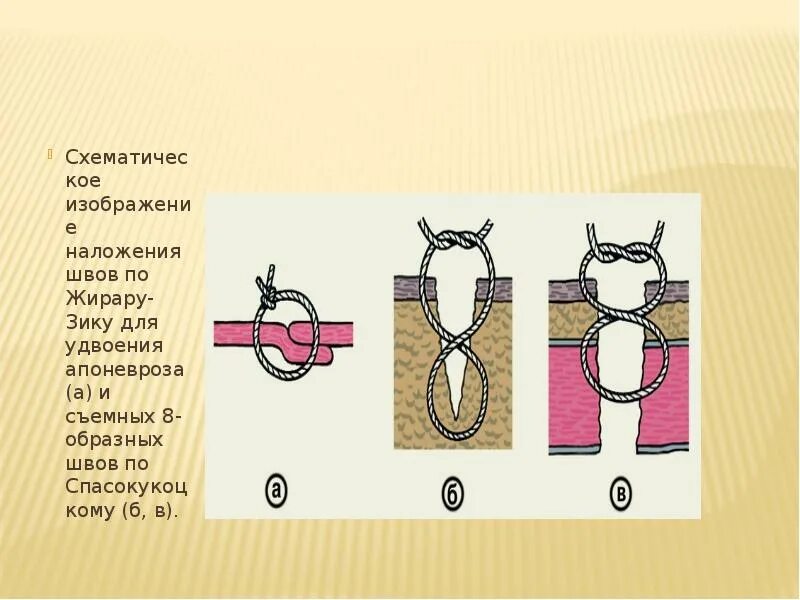 Схематическое изображение наложения швов по Жирару-Зику для удвоения апоневроза (а) и съемных 8-образных швов по Спасокукоцкому (б, в).

а

б

в