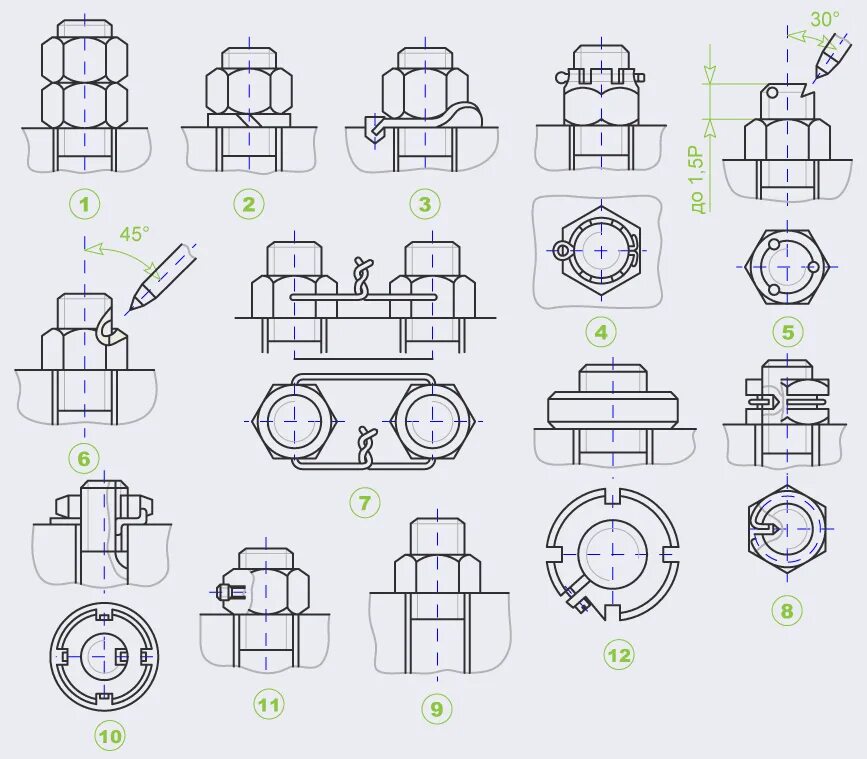 30°

до 1,5P

1

2

3

4

5

45°

6

7

8

10

11

9

12