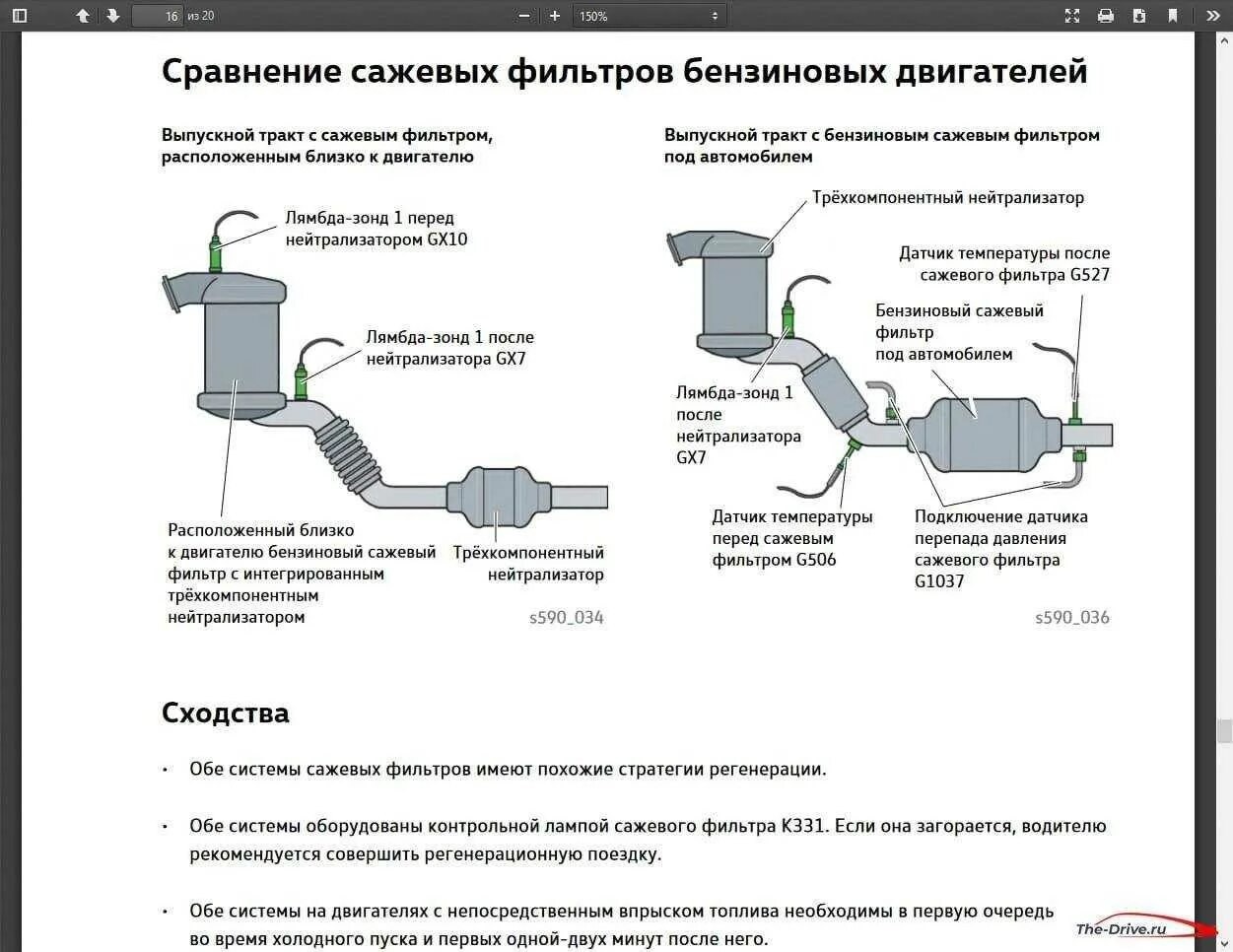 16 из 20

150%

Сравнение сажевых фильтров бензиновых двигателей

Выпускной тракт с сажевым фильтром, расположенным близко к двигателю

Лямбда-зонд 1 перед нейтрализатором GX10

Лямбда-зонд 1 после нейтрализатора GX7

Расположенный близко к двигателю бензиновый сажевый фильтр с интегрированным трёхкомпонентным нейтрализатором

Трёхкомпонентный нейтрализатор

s590_034

Выпускной тракт с бензиновым сажевым фильтром под автомобилем

Трёхкомпонентный нейтрализатор

Датчик температуры после сажевого фильтра G527

Бензиновый сажевый фильтр под автомобилем

Лямбда-зонд 1 после нейтрализатора GX7

Датчик температуры перед сажевым фильтром G506

Подключение датчика перепада давления сажевого фильтра G1037

s590_036

Сходства

• Обе системы сажевых фильтров имеют похожие стратегии регенерации.

• Обе системы оборудованы контрольной лампой сажевого фильтра K331. Если она загорается, водителю рекомендуется совершить регенерационную поездку.

• Обе системы на двигателях с непосредственным впрыском топлива необходимы в первую очередь во время холодного пуска и первых одной-двух минут после него.

The-Drive.ru