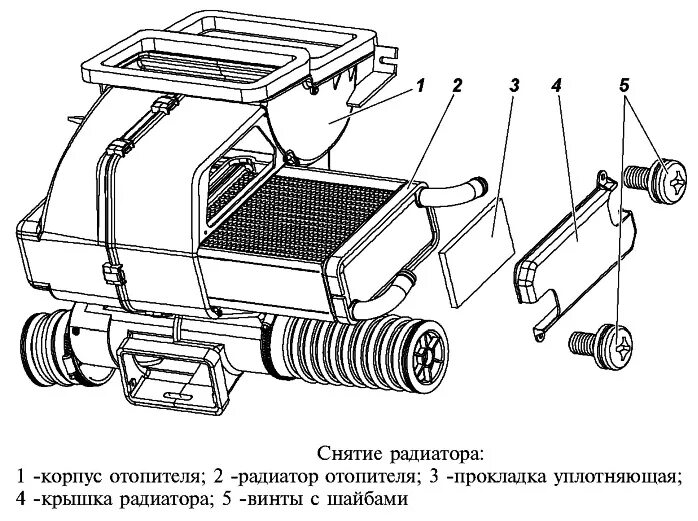 1
2
3
4
5

Снятие радиатора:
1 -корпус отопителя; 2 -радиатор отопителя; 3 -прокладка уплотняющая; 4 -крышка радиатора; 5 -винты с шайбами