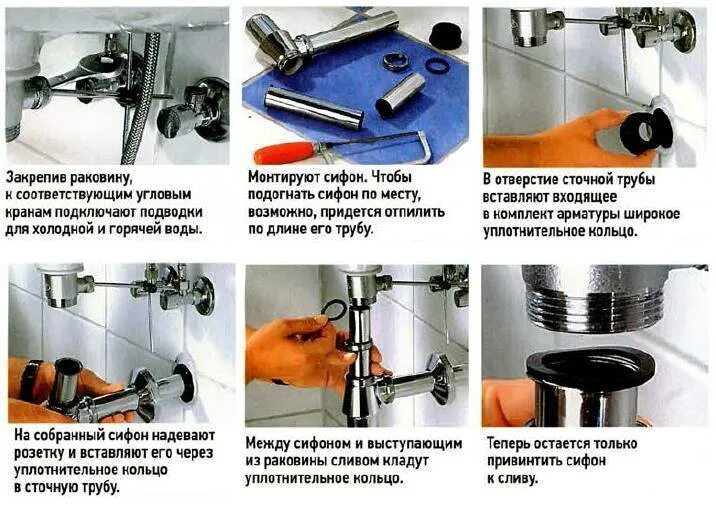 Закрепив раковину, к соответствующим угловым кранам подключают подводки для холодной и горячей воды.

Монтируют сифон. Чтобы подогнать сифон по месту, возможно, придется отпилить по длине его трубу.

В отверстие сточной трубы вставляют входящее в комплект арматуры широкое уплотнительное кольцо.

На собранный сифон надевают розетку и вставляют его через уплотнительное кольцо в сточную трубу.

Между сифоном и выступающим из раковины сливом кладут уплотнительное кольцо.

Теперь остается только привинтить сифон к сливу.